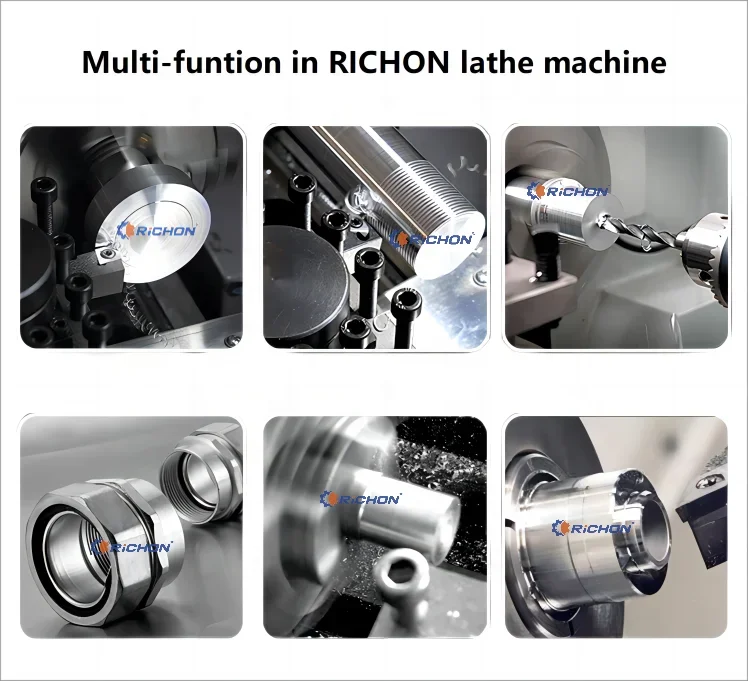 Multi-funtion in RICHON lathe machine

RiCHON

RiCHON

RiCHON

RiCHON

RiCHON

RiCHON