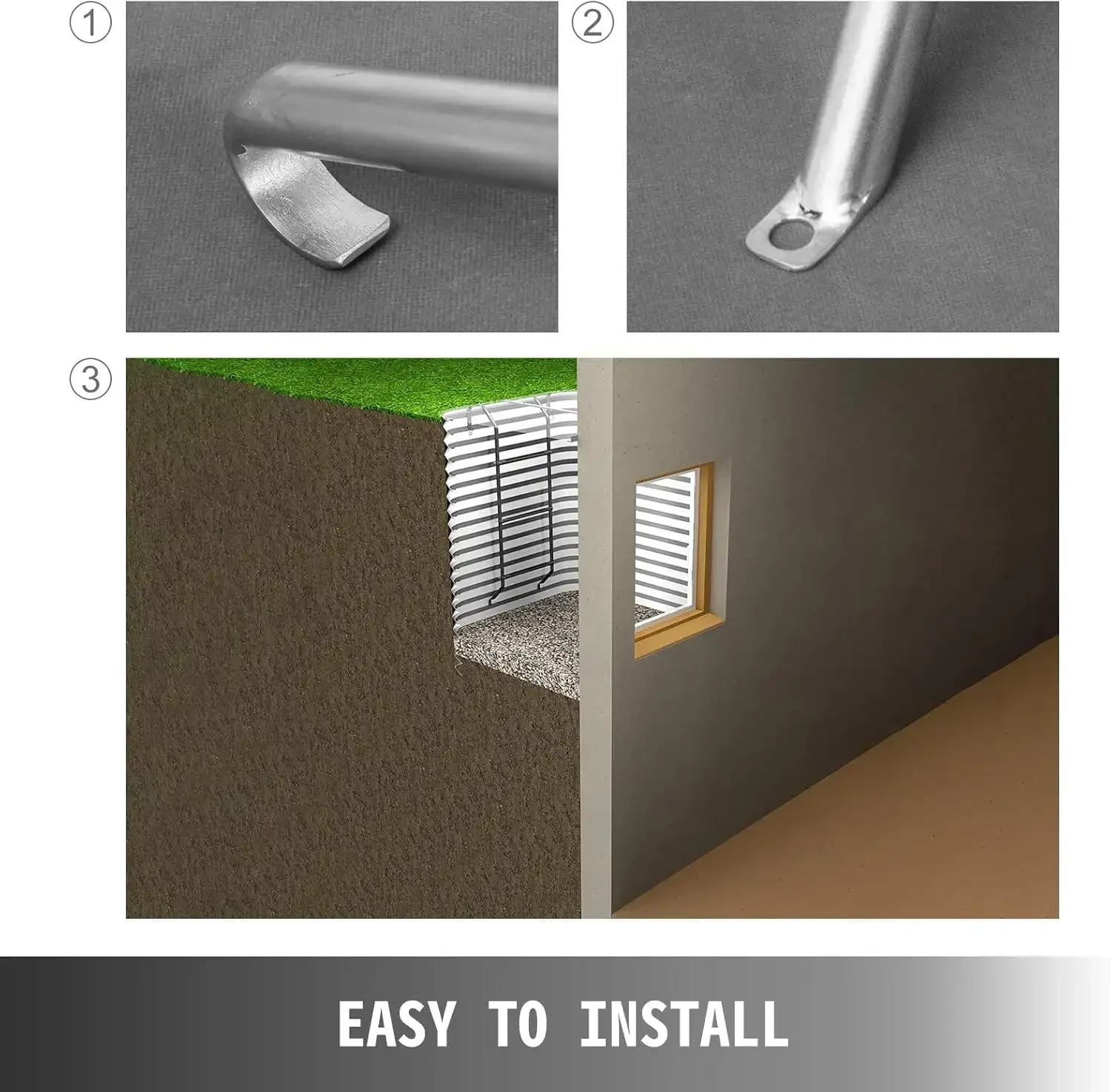 ①

②

③

EASY TO INSTALL