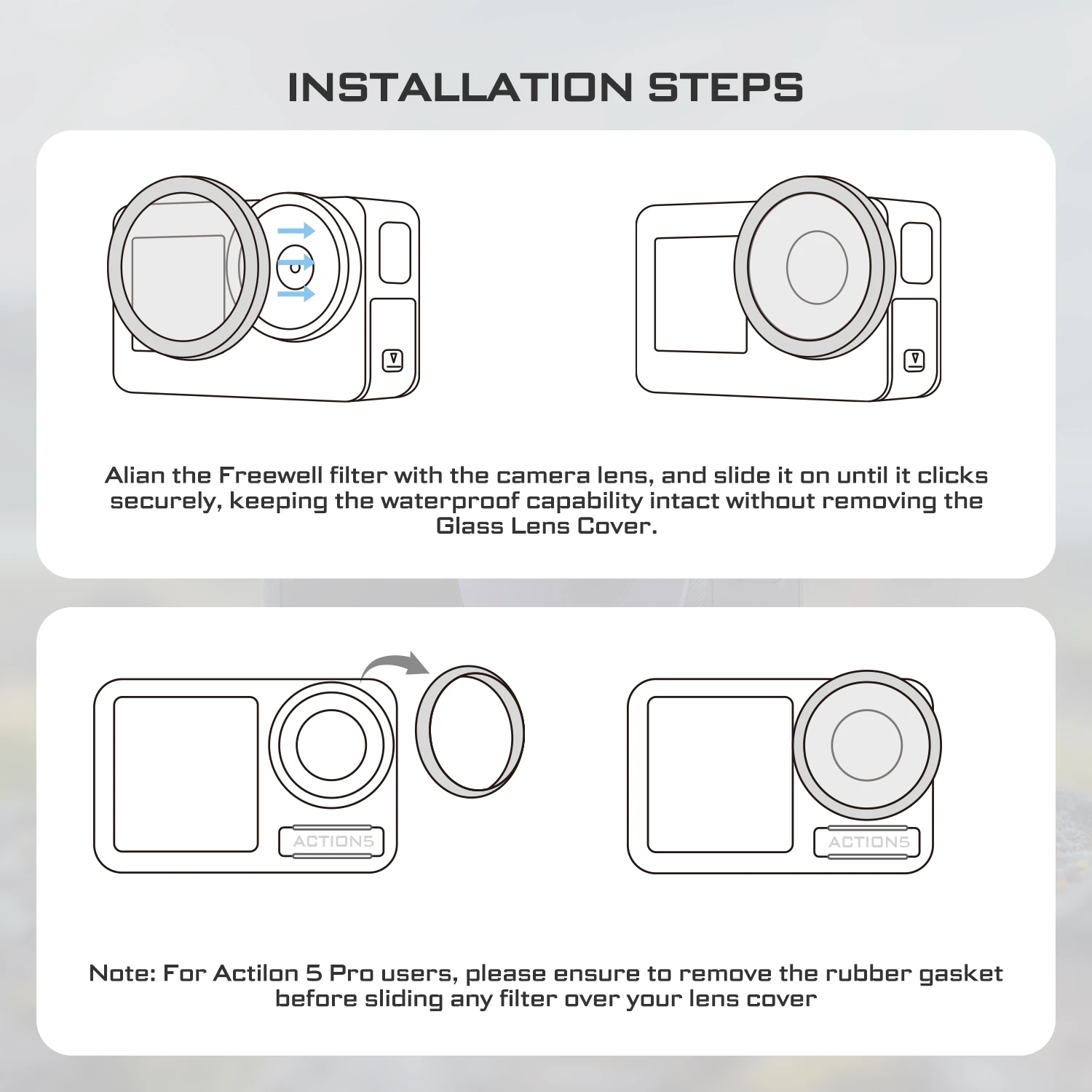 INSTALLATION STEPS

Alian the Freewell filter with the camera lens, and slide it on until it clicks securely, keeping the waterproof capability intact without removing the Glass Lens Cover.

ACTION5

ACTION5

Note: For Actilon 5 Pro users, please ensure to remove the rubber gasket before sliding any filter over your lens cover