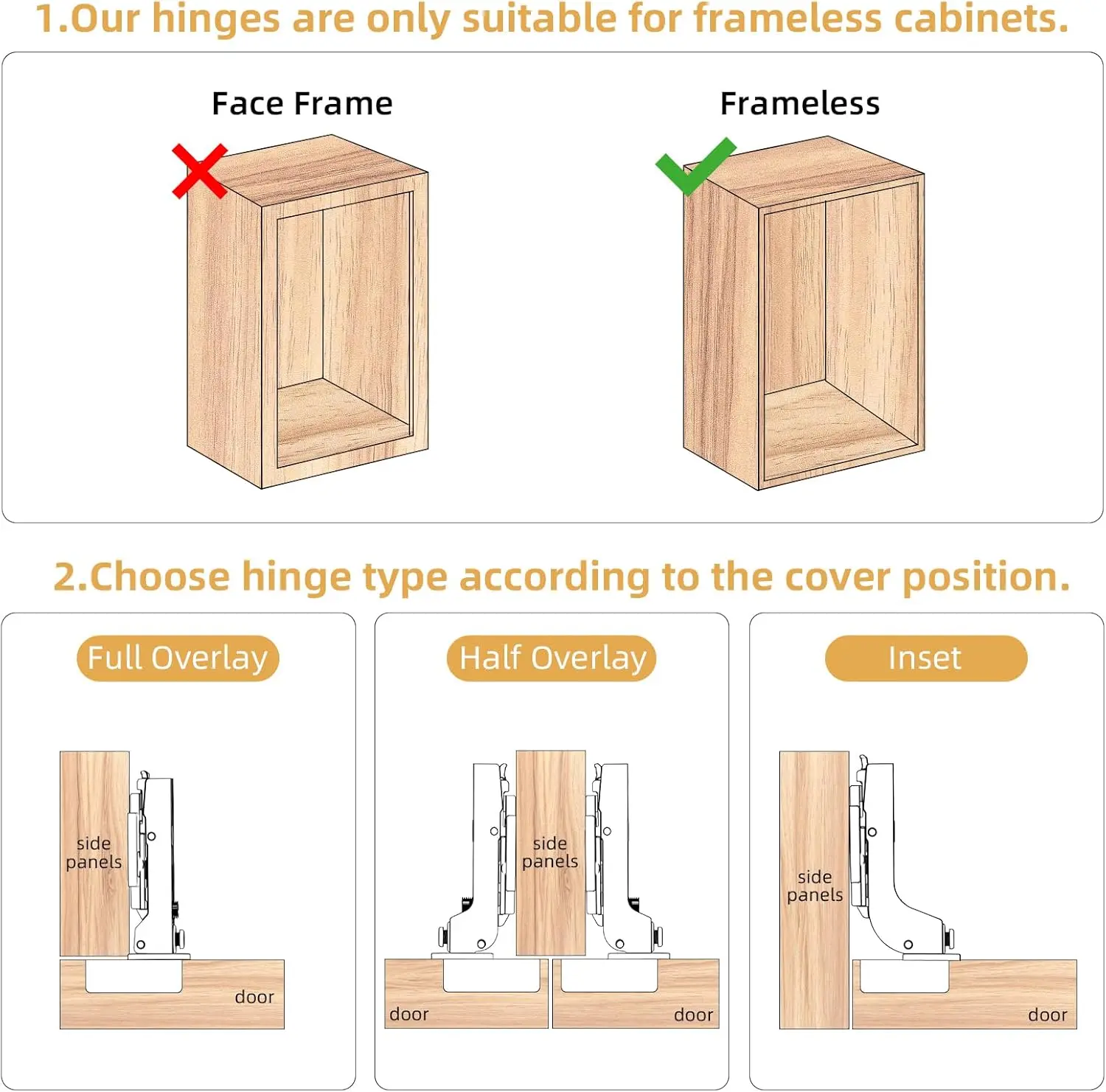 1.Our hinges are only suitable for frameless cabinets.

Face Frame

Frameless

2.Choose hinge type according to the cover position.

Full Overlay

side panels

door

Half Overlay

side panels

door

door

Inset

side panels

door