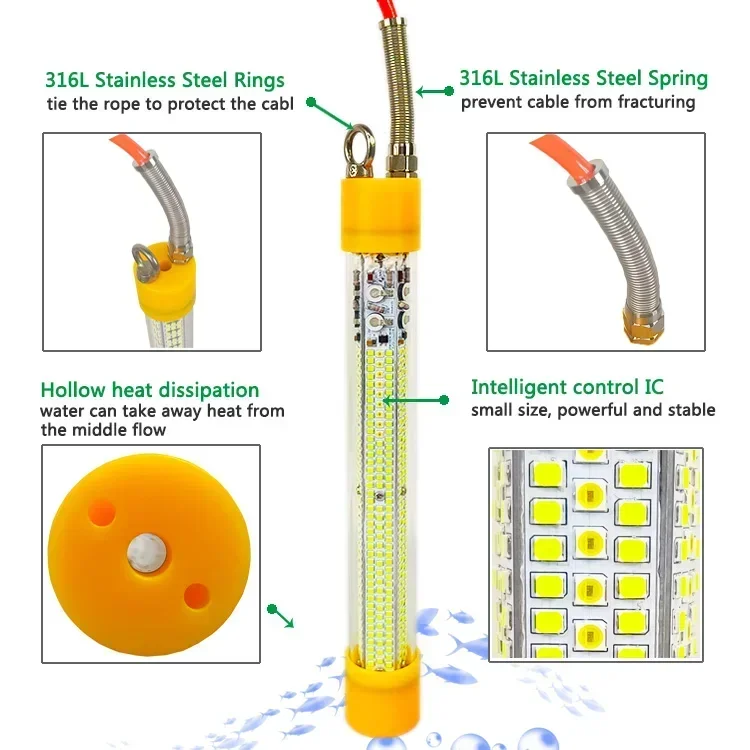 316L Stainless Steel Rings
tie the rope to protect the cabl

316L Stainless Steel Spring
prevent cable from fracturing

Hollow heat dissipation
water can take away heat from the middle flow

Intelligent control IC
small size, powerful and stable