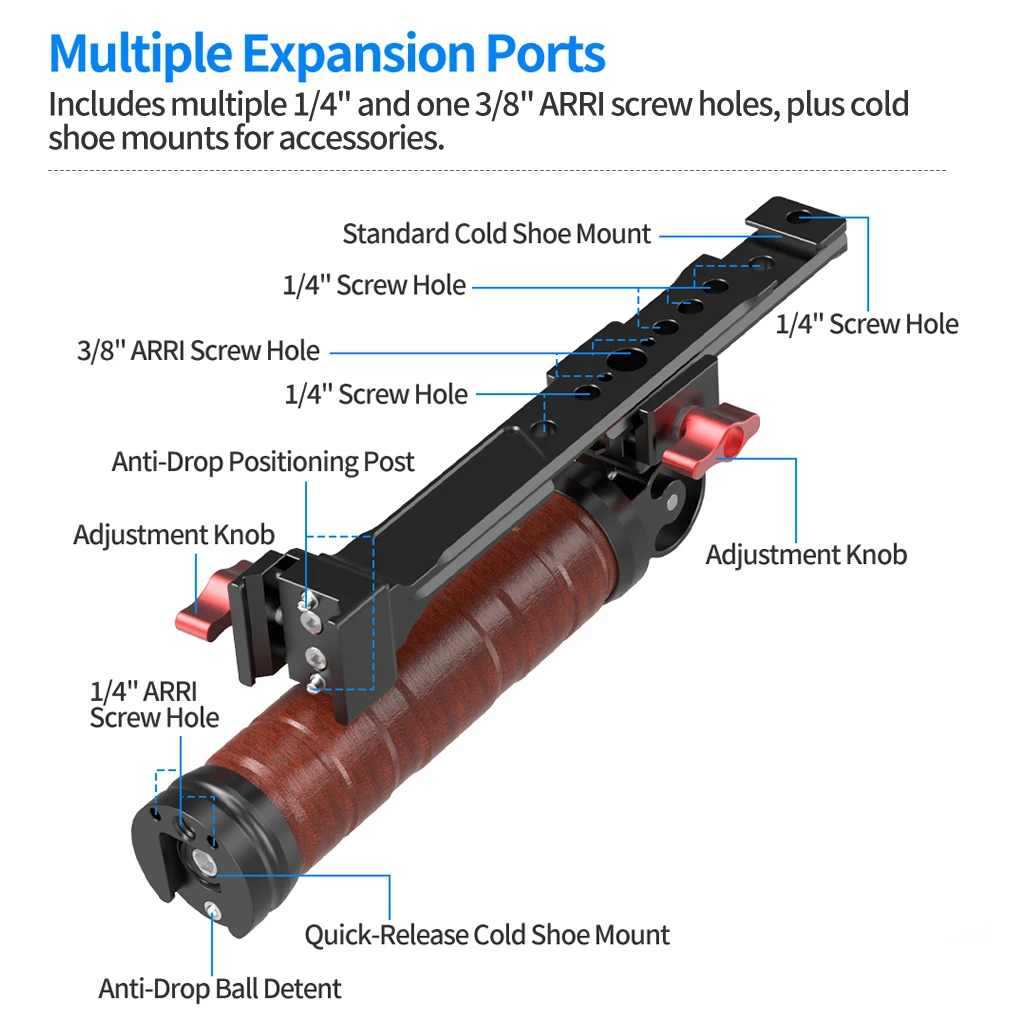 Multiple Expansion Ports
Includes multiple 1/4" and one 3/8" ARRI screw holes, plus cold shoe mounts for accessories.

Standard Cold Shoe Mount
1/4" Screw Hole
1/4" Screw Hole
3/8" ARRI Screw Hole
1/4" Screw Hole
Anti-Drop Positioning Post
Adjustment Knob
Adjustment Knob
1/4" ARRI Screw Hole
Quick-Release Cold Shoe Mount
Anti-Drop Ball Detent