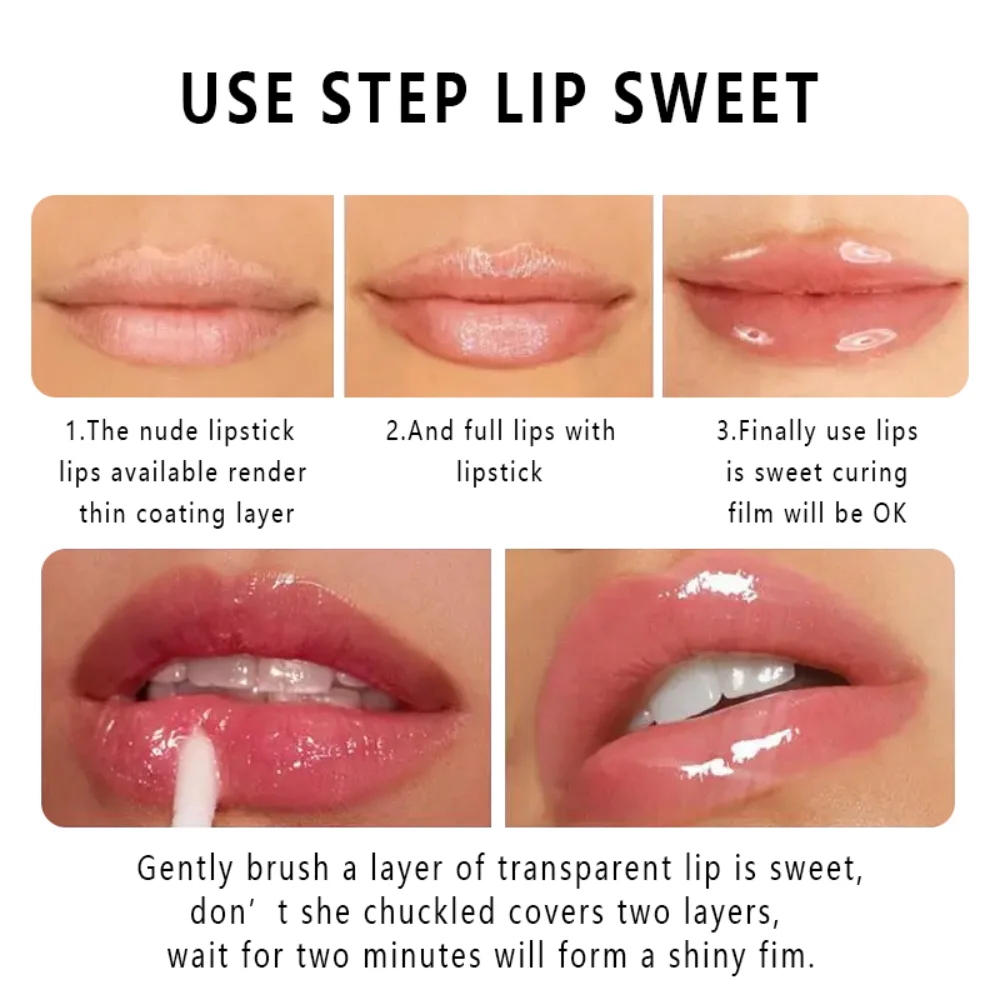 USE STEP LIP SWEET

1.The nude lipstick lips available render thin coating layer

2.And full lips with lipstick

3.Finally use lips is sweet curing film will be OK

Gently brush a layer of transparent lip is sweet, don’ t she chuckled covers two layers, wait for two minutes will form a shiny fim.