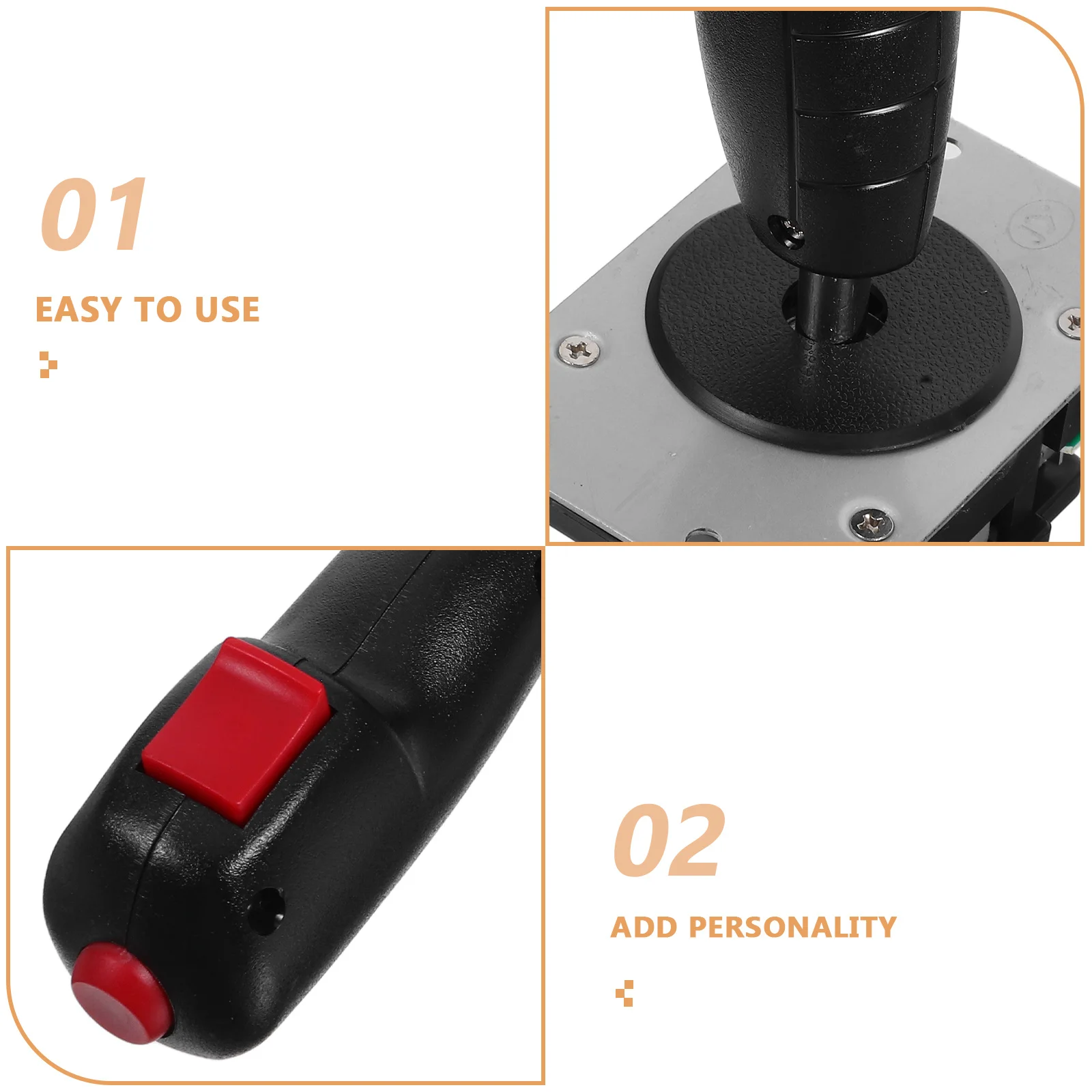 01

EASY TO USE

02

ADD PERSONALITY