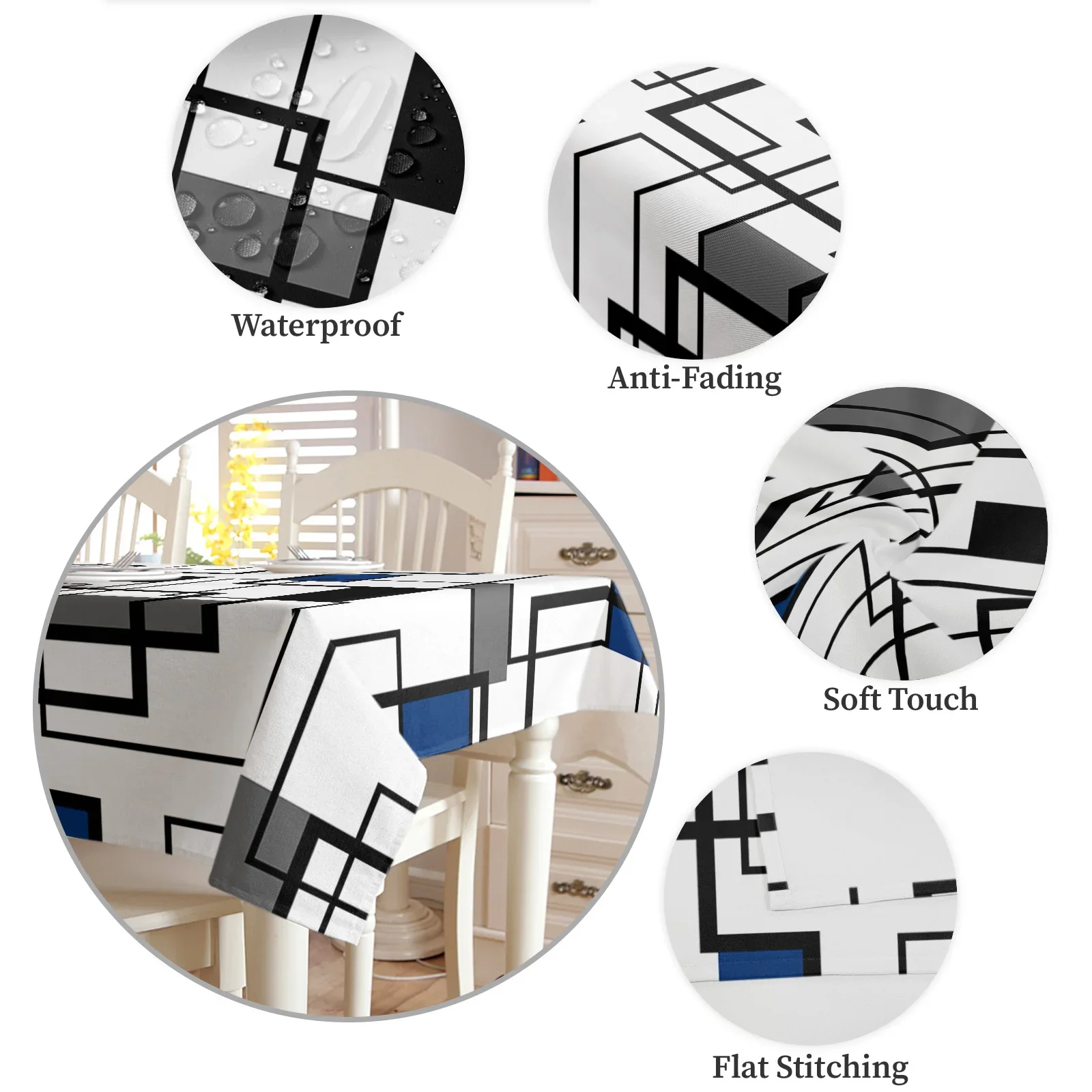 Waterproof

Anti-Fading

Soft Touch

Flat Stitching