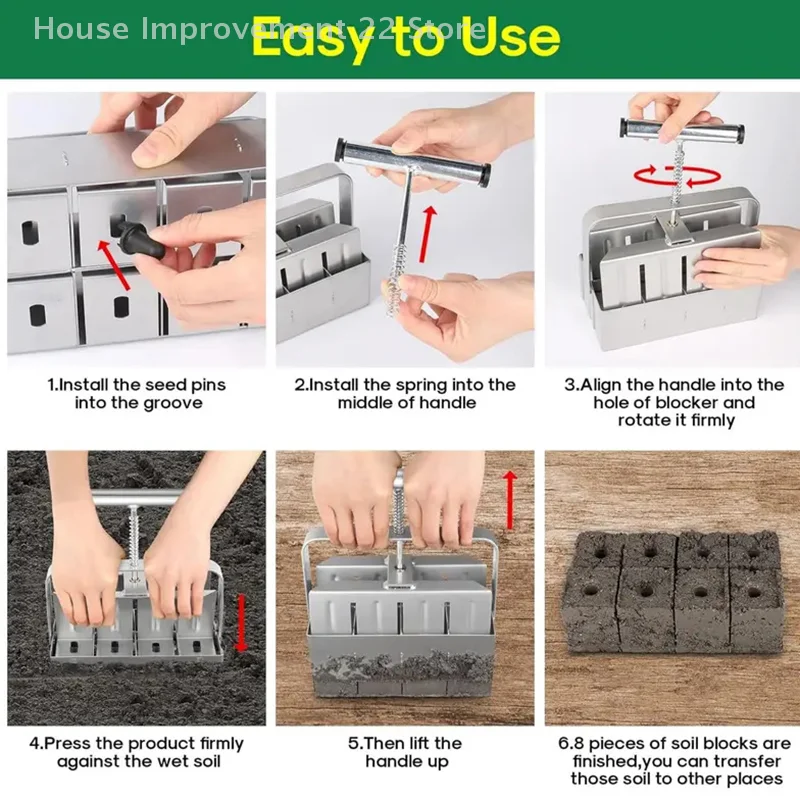 House Improvement 22 Store

Easy to Use

1.Install the seed pins into the groove

2.Install the spring into the middle of handle

3.Align the handle into the hole of blocker and rotate it firmly

4.Press the product firmly against the wet soil

5.Then lift the handle up

6.8 pieces of soil blocks are finished,you can transfer those soil to other places