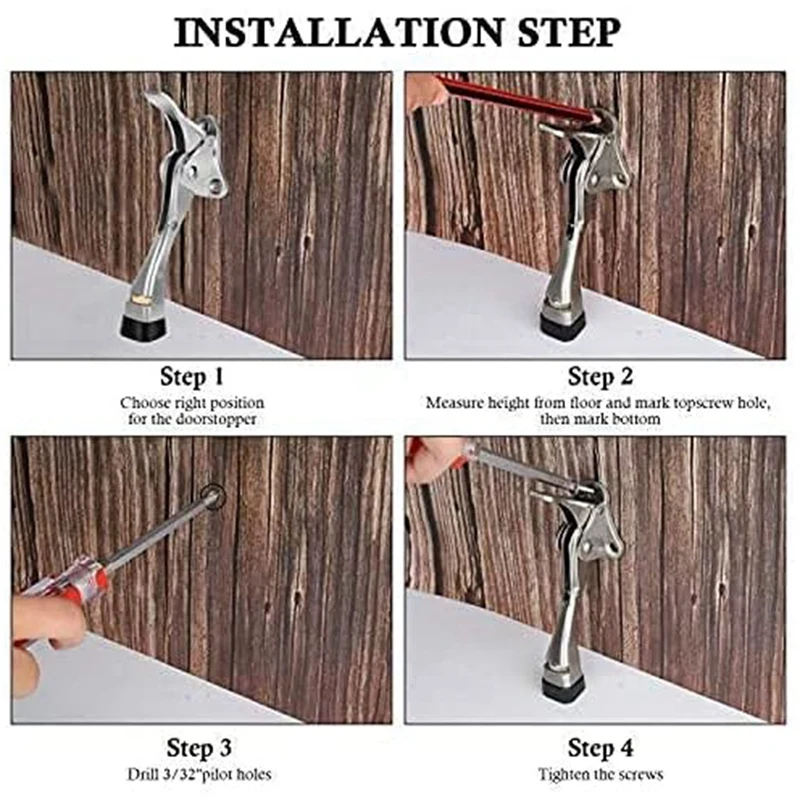 INSTALLATION STEP

Step 1
Choose right position for the doorstopper

Step 2
Measure height from floor and mark topscrew hole, then mark bottom

Step 3
Drill 3/32"pilot holes

Step 4
Tighten the screws