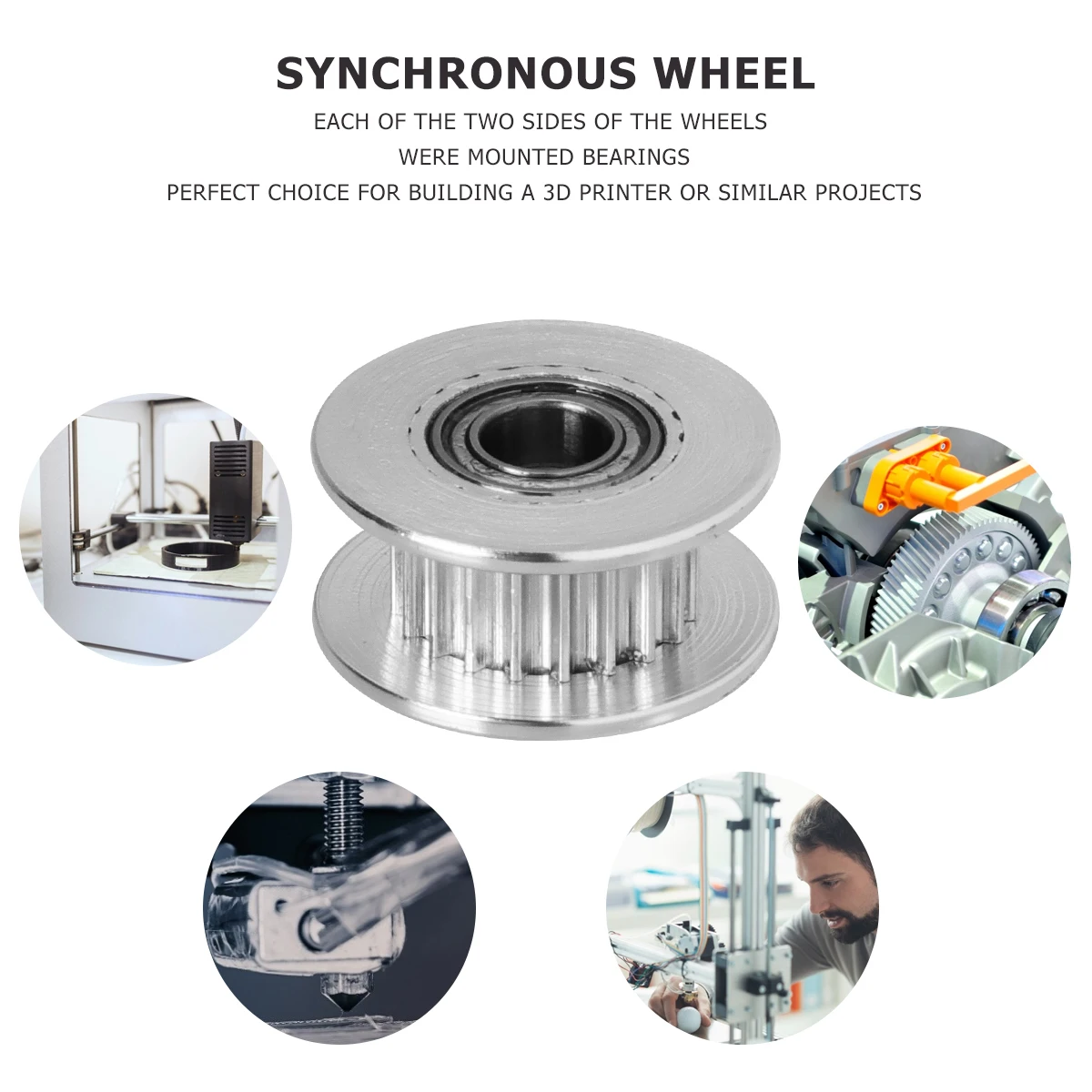 SYNCHRONOUS WHEEL

EACH OF THE TWO SIDES OF THE WHEELS
WERE MOUNTED BEARINGS
PERFECT CHOICE FOR BUILDING A 3D PRINTER OR SIMILAR PROJECTS