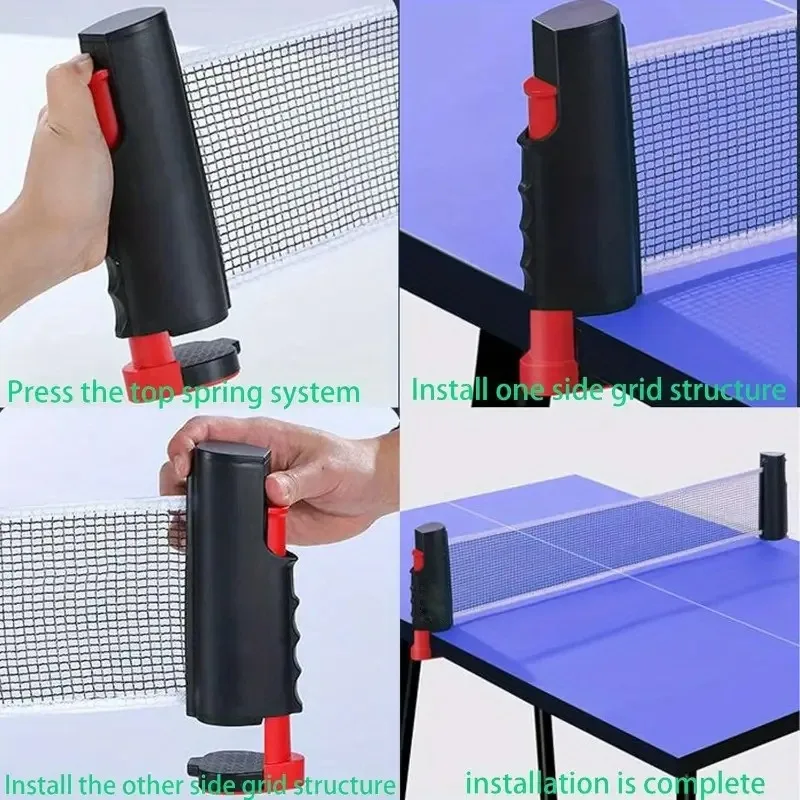 Press the top spring system

Install one side grid structure

Install the other side grid structure

installation is complete