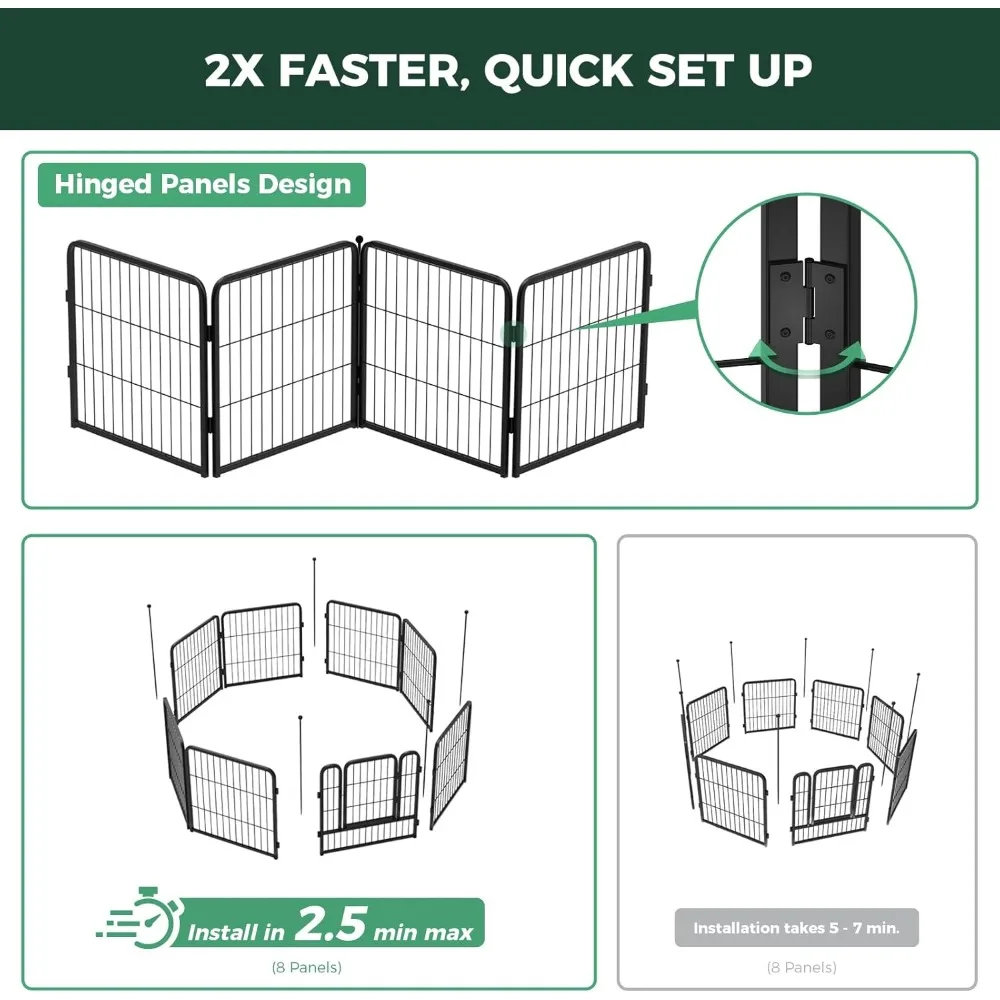 2X FASTER, QUICK SET UP

Hinged Panels Design

Install in 2.5 min max

(8 Panels)

Installation takes 5 - 7 min.

(8 Panels)