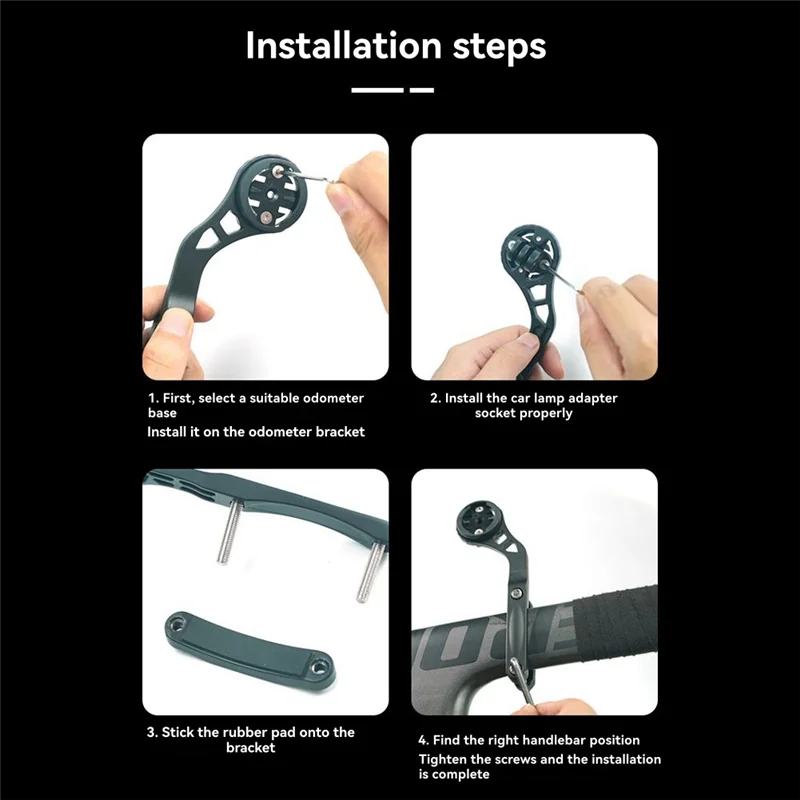 Installation steps

1. First, select a suitable odometer base
Install it on the odometer bracket

2. Install the car lamp adapter socket properly

3. Stick the rubber pad onto the bracket

4. Find the right handlebar position
Tighten the screws and the installation is complete