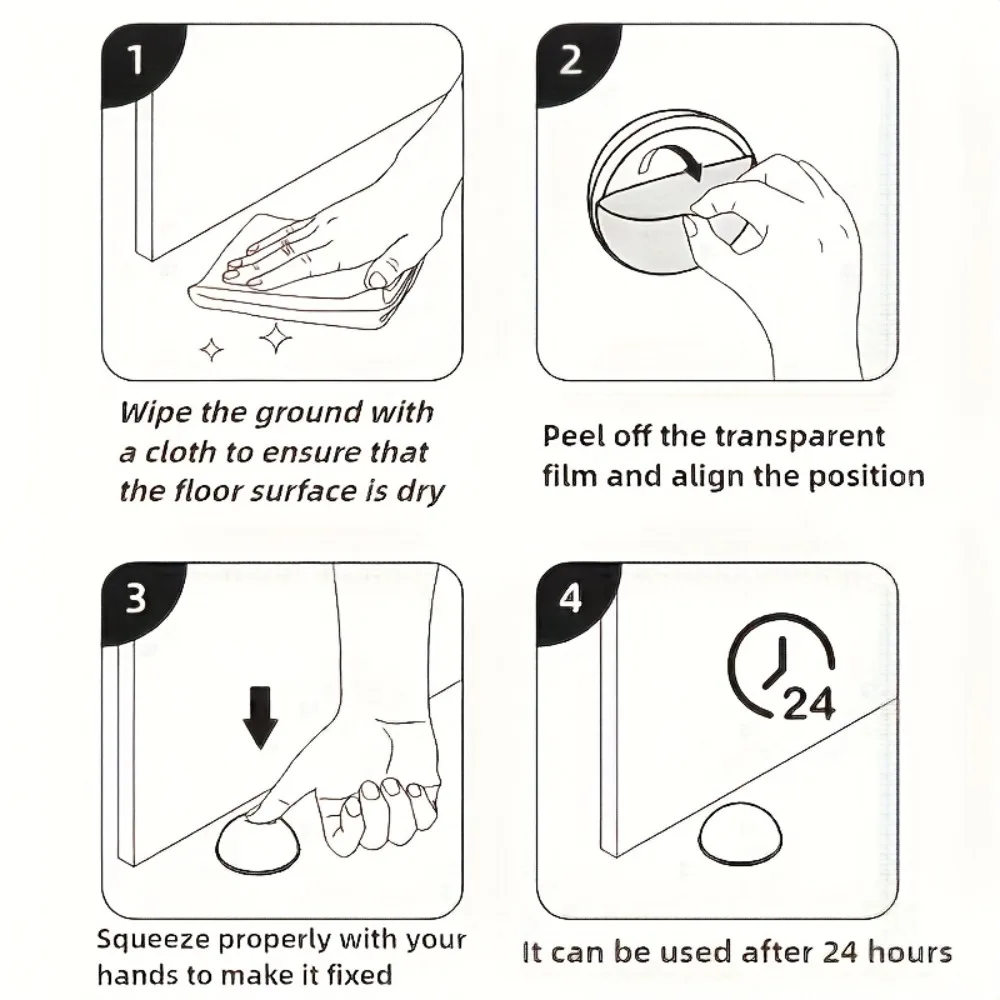 1

Wipe the ground with a cloth to ensure that the floor surface is dry

2

Peel off the transparent film and align the position

3

Squeeze properly with your hands to make it fixed

4

24

It can be used after 24 hours