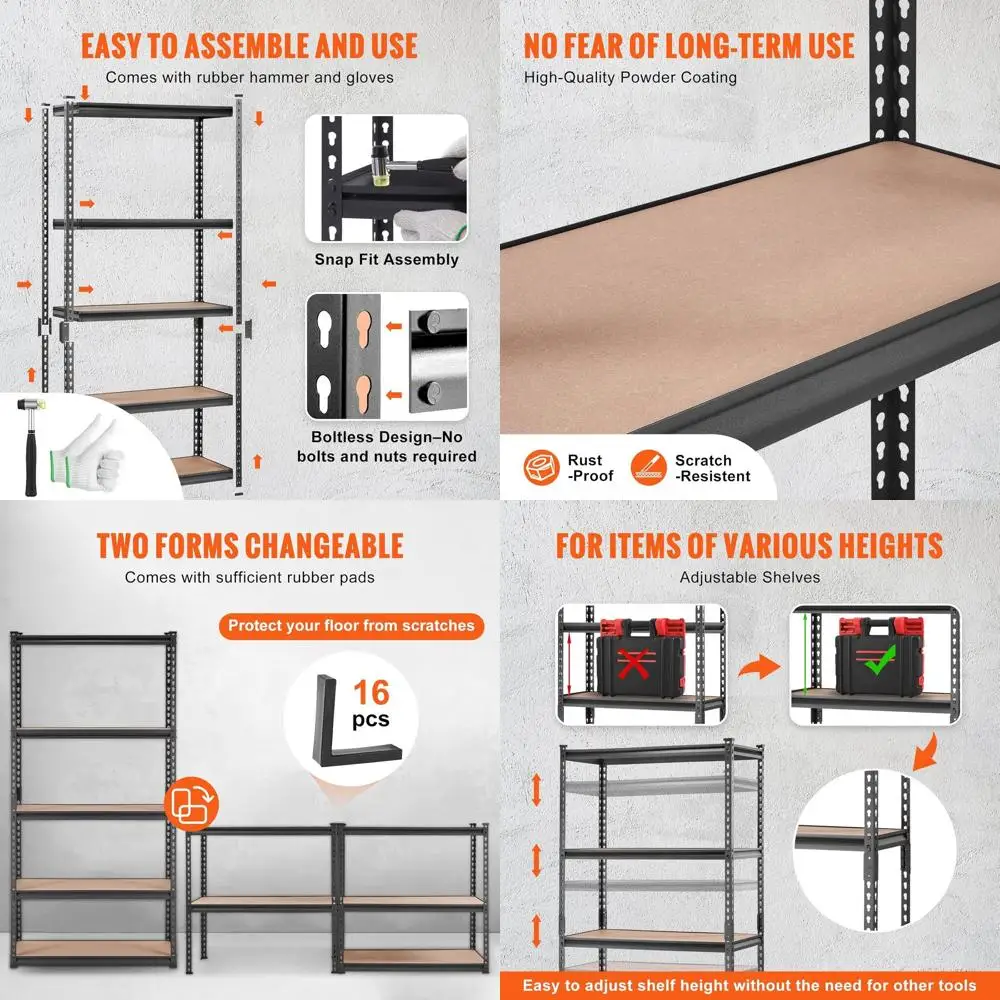 EASY TO ASSEMBLE AND USE

Comes with rubber hammer and gloves

Snap Fit Assembly

Boltless Design–No bolts and nuts required

NO FEAR OF LONG-TERM USE

High-Quality Powder Coating

Rust -Proof

Scratch -Resistent

TWO FORMS CHANGEABLE

Comes with sufficient rubber pads

Protect your floor from scratches

16 pcs

FOR ITEMS OF VARIOUS HEIGHTS

Adjustable Shelves

Easy to adjust shelf height without the need for other tools