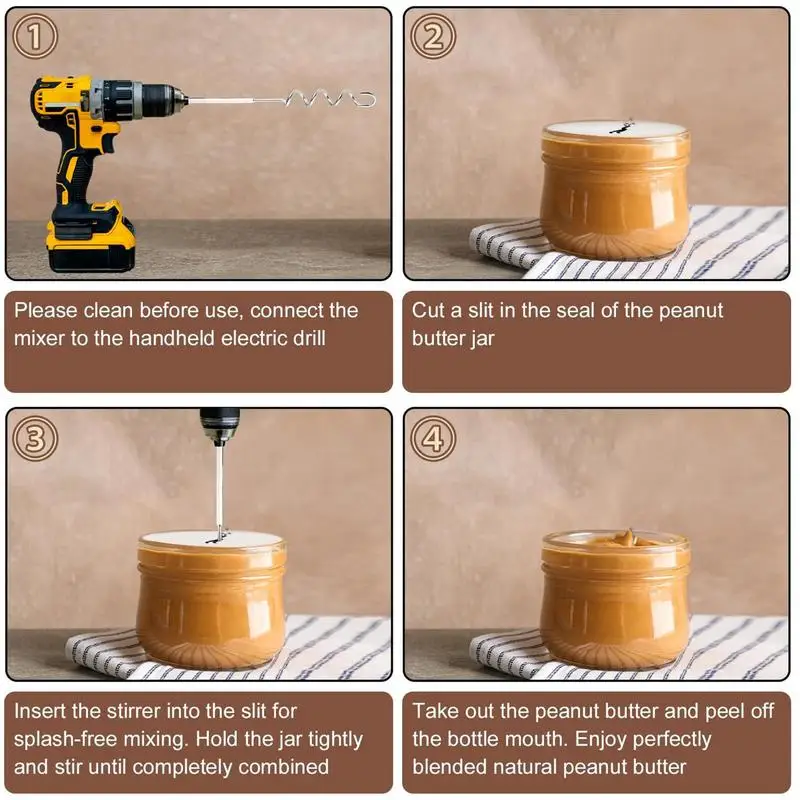 ①

Please clean before use, connect the mixer to the handheld electric drill

②

Cut a slit in the seal of the peanut butter jar

③

Insert the stirrer into the slit for splash-free mixing. Hold the jar tightly and stir until completely combined

④

Take out the peanut butter and peel off the bottle mouth. Enjoy perfectly blended natural peanut butter