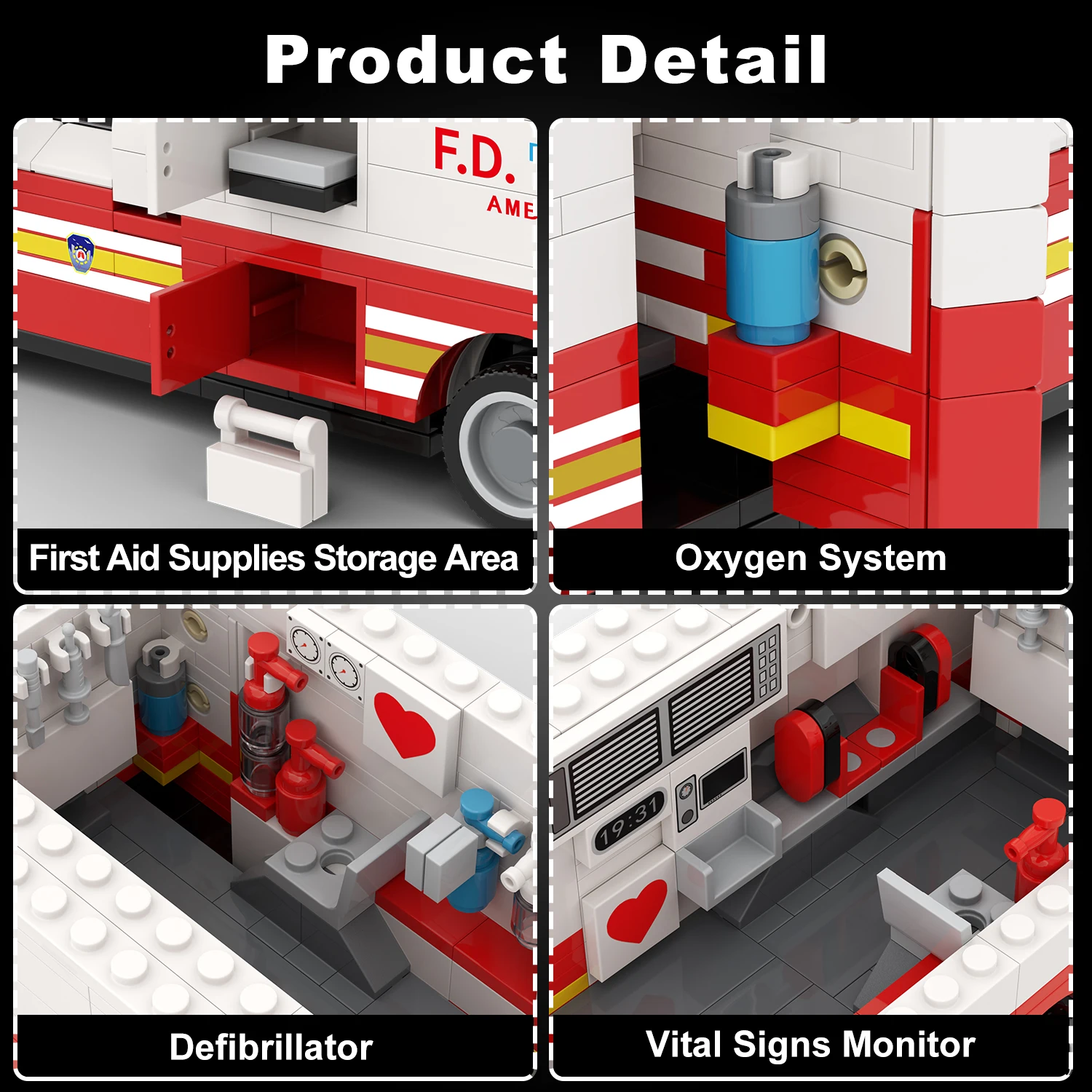 Product Detail

F.D.
AME

First Aid Supplies Storage Area

Oxygen System

19:31

Defibrillator

Vital Signs Monitor