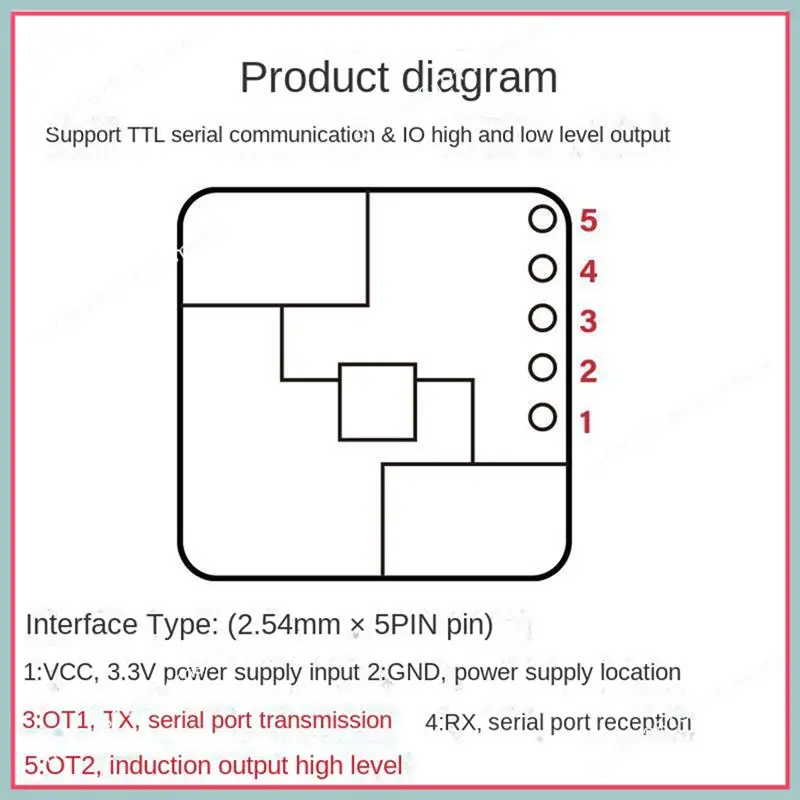 Product diagram

Support TTL serial communication & IO high and low level output

5
4
3
2
1

Interface Type: (2.54mm × 5PIN pin)

1:VCC, 3.3V power supply input 2:GND, power supply location

3:OT1, TX, serial port transmission 4:RX, serial port reception

5:OT2, induction output high level