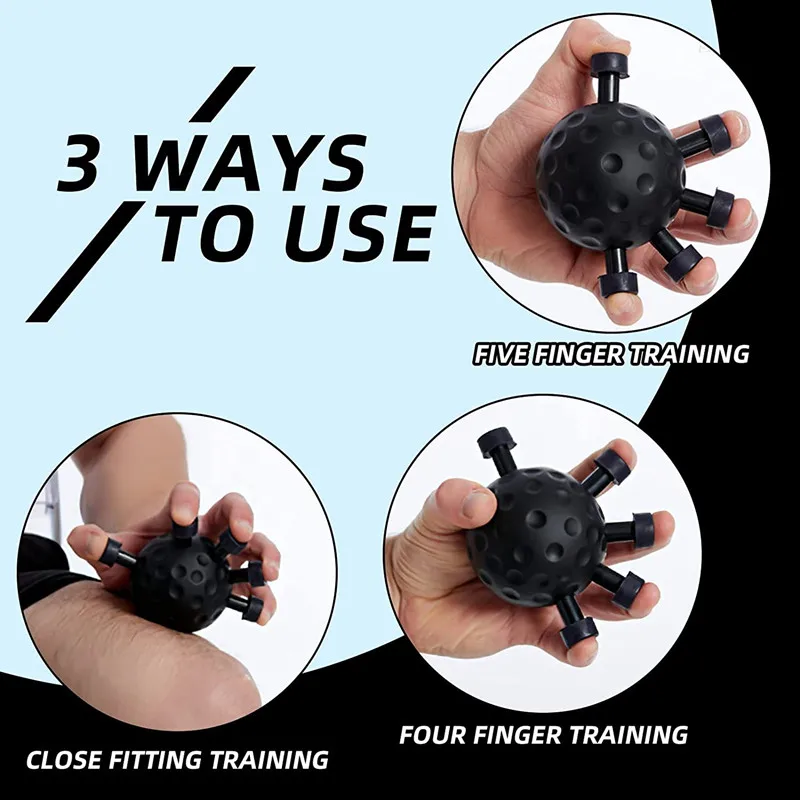 3 WAYS TO USE

FIVE FINGER TRAINING

CLOSE FITTING TRAINING

FOUR FINGER TRAINING