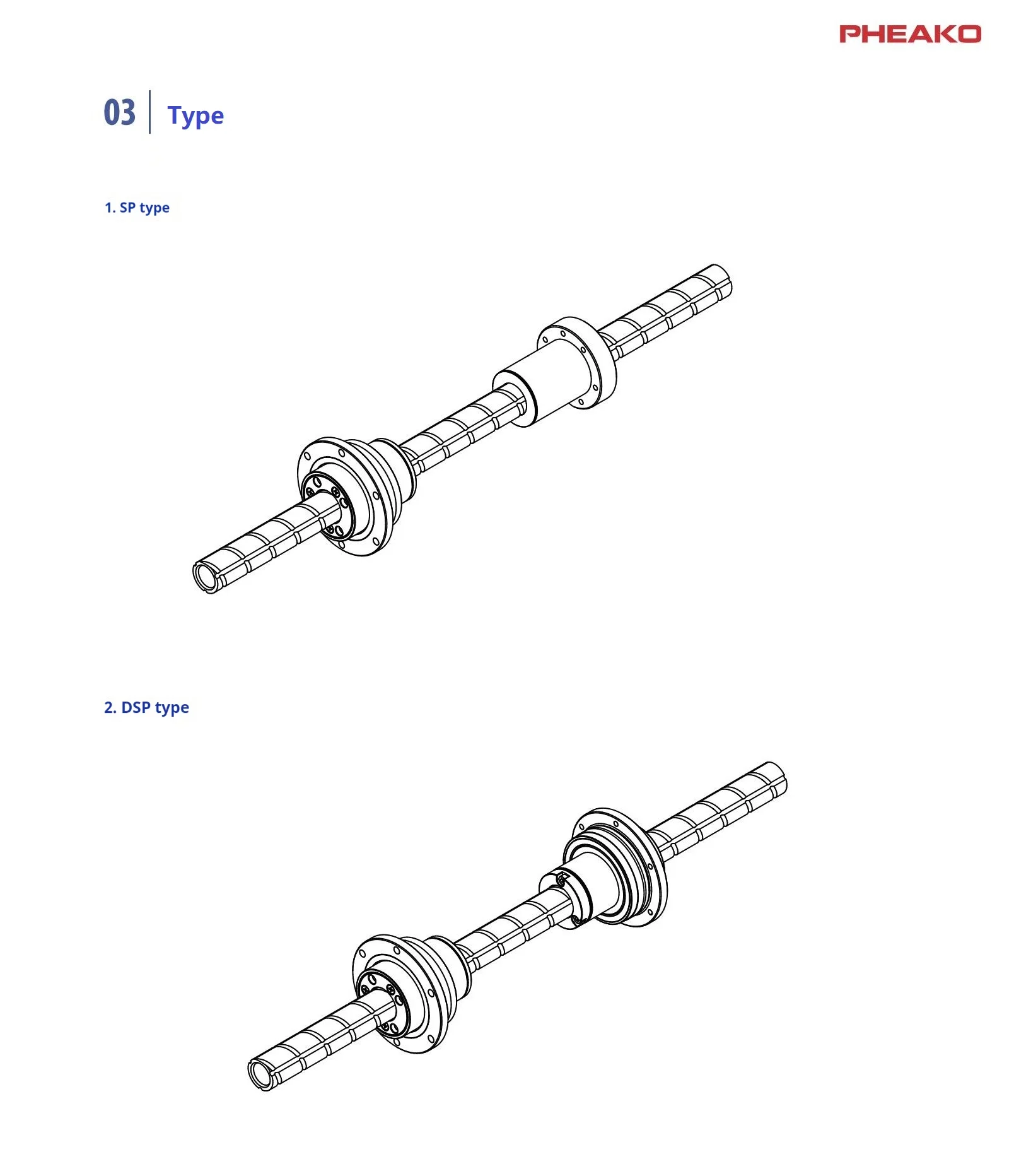 PHEAKO

03 Type

1. SP type

2. DSP type