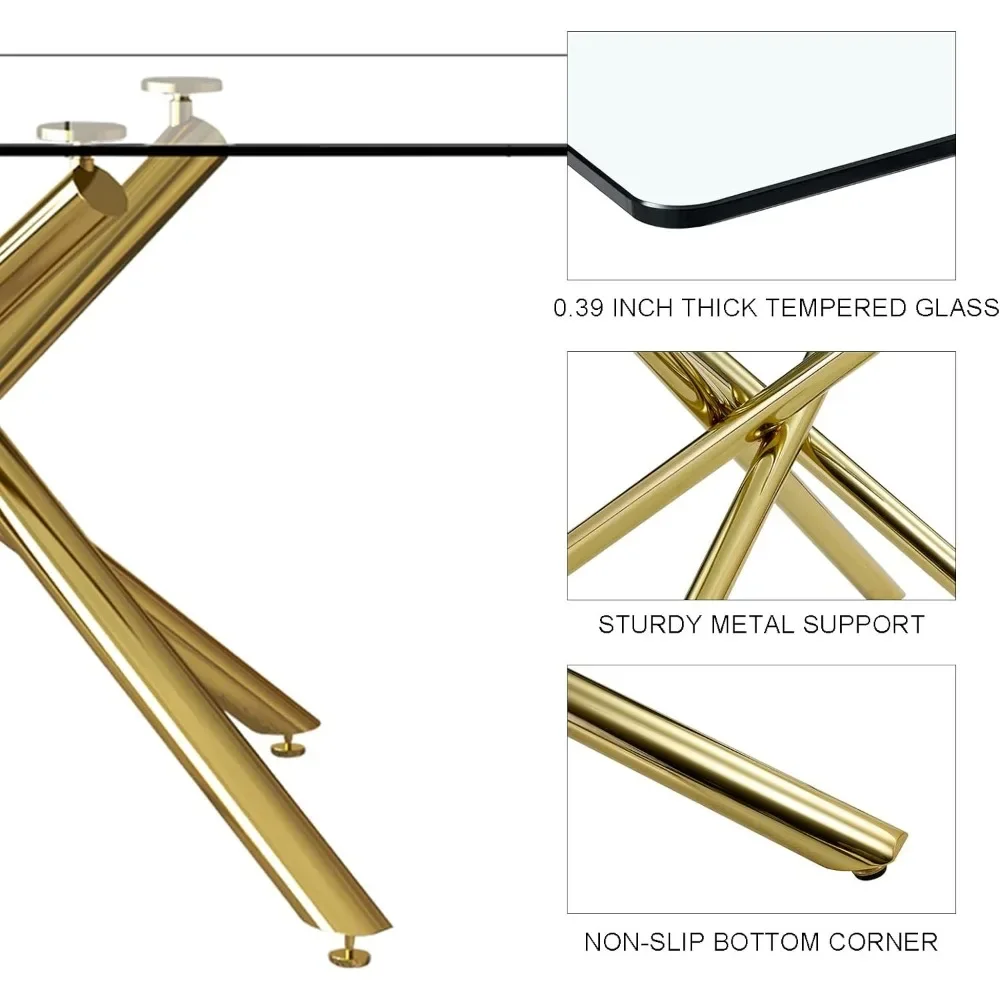 0.39 INCH THICK TEMPERED GLASS

STURDY METAL SUPPORT

NON-SLIP BOTTOM CORNER