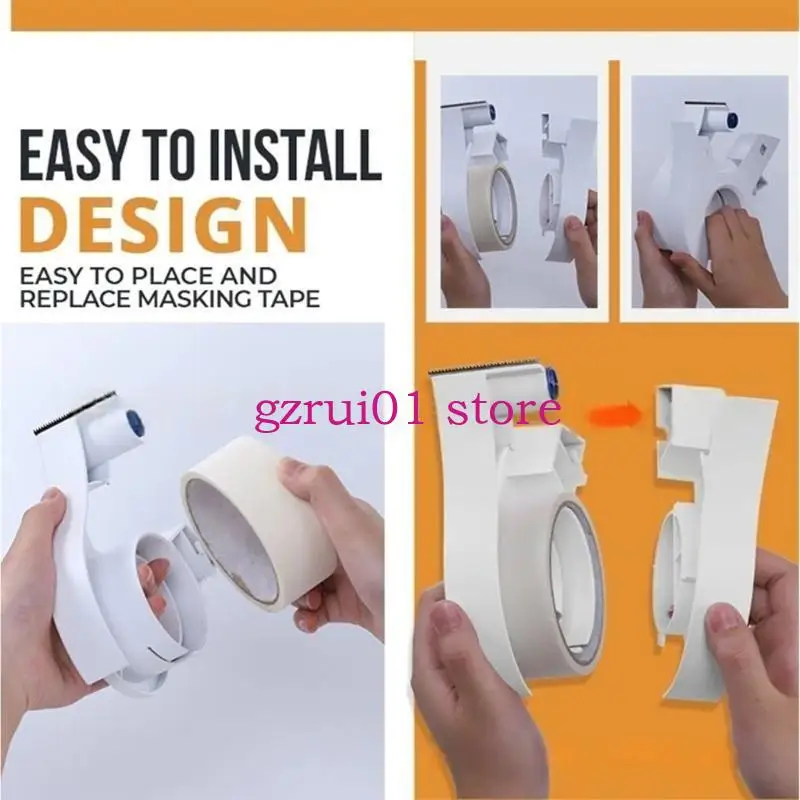 EASY TO INSTALL DESIGN
EASY TO PLACE AND REPLACE MASKING TAPE

gzrui01 store