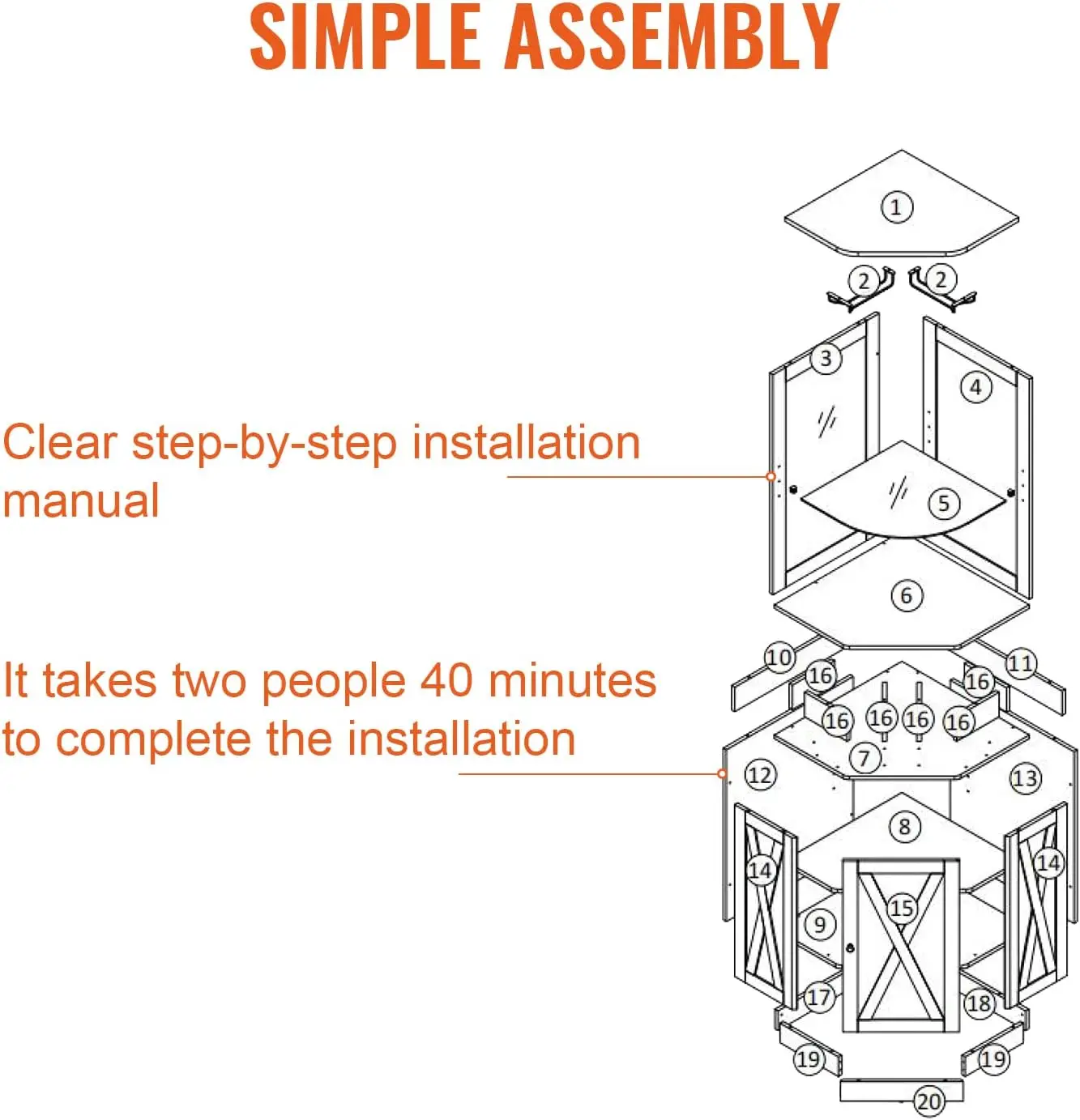 SIMPLE ASSEMBLY

Clear step-by-step installation manual

It takes two people 40 minutes to complete the installation

1
2 2
3
4
5
6
10
11
16
16
16
16
16
16
7
12
13
8
14
14
15
9
17
18
19
19
20