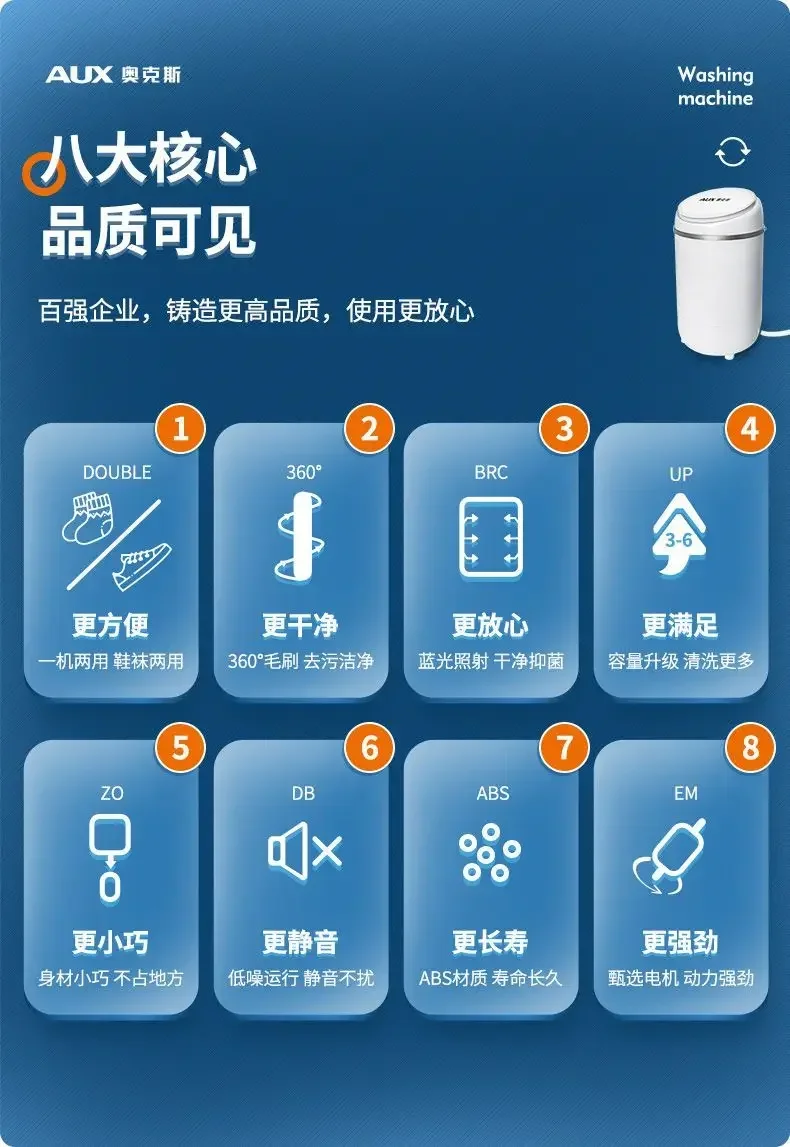 AUX 奥克斯

Washing machine

八大核心
品质可见

百强企业，铸造更高品质，使用更放心

AUX 奥克斯

1
DOUBLE
更方便
一机两用 鞋袜两用

2
360°
更干净
360°毛刷 去污洁净

3
BRC
更放心
蓝光照射 干净抑菌

4
UP
3-6
更满足
容量升级 清洗更多

5
ZO
更小巧
身材小巧 不占地方

6
DB
更静音
低噪运行 静音不扰

7
ABS
更长寿
ABS材质 寿命长久

8
EM
更强劲
甄选电机 动力强劲