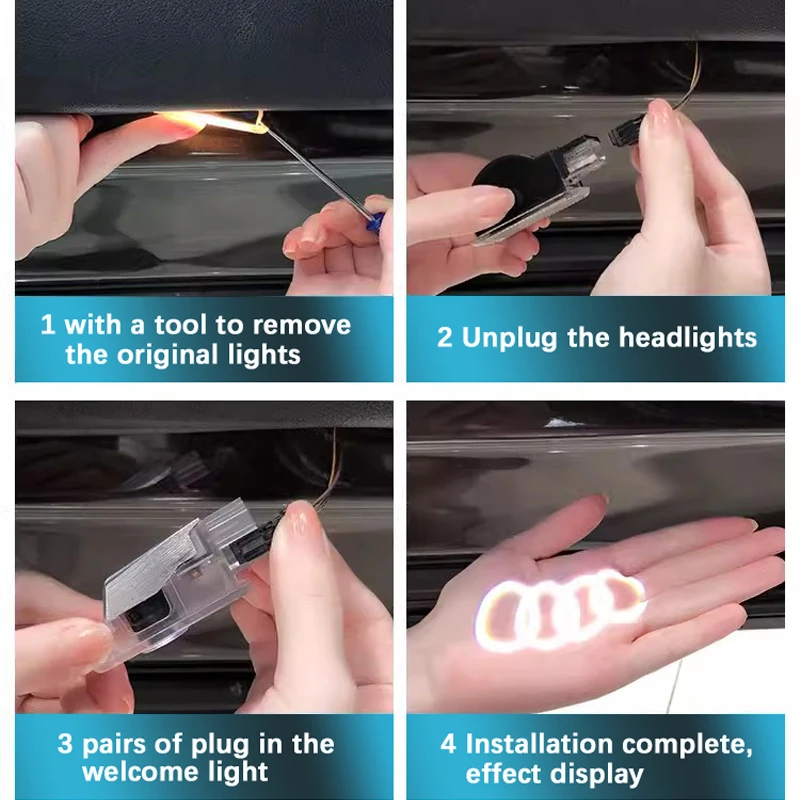 1 with a tool to remove the original lights

2 Unplug the headlights

3 pairs of plug in the welcome light

4 Installation complete, effect display