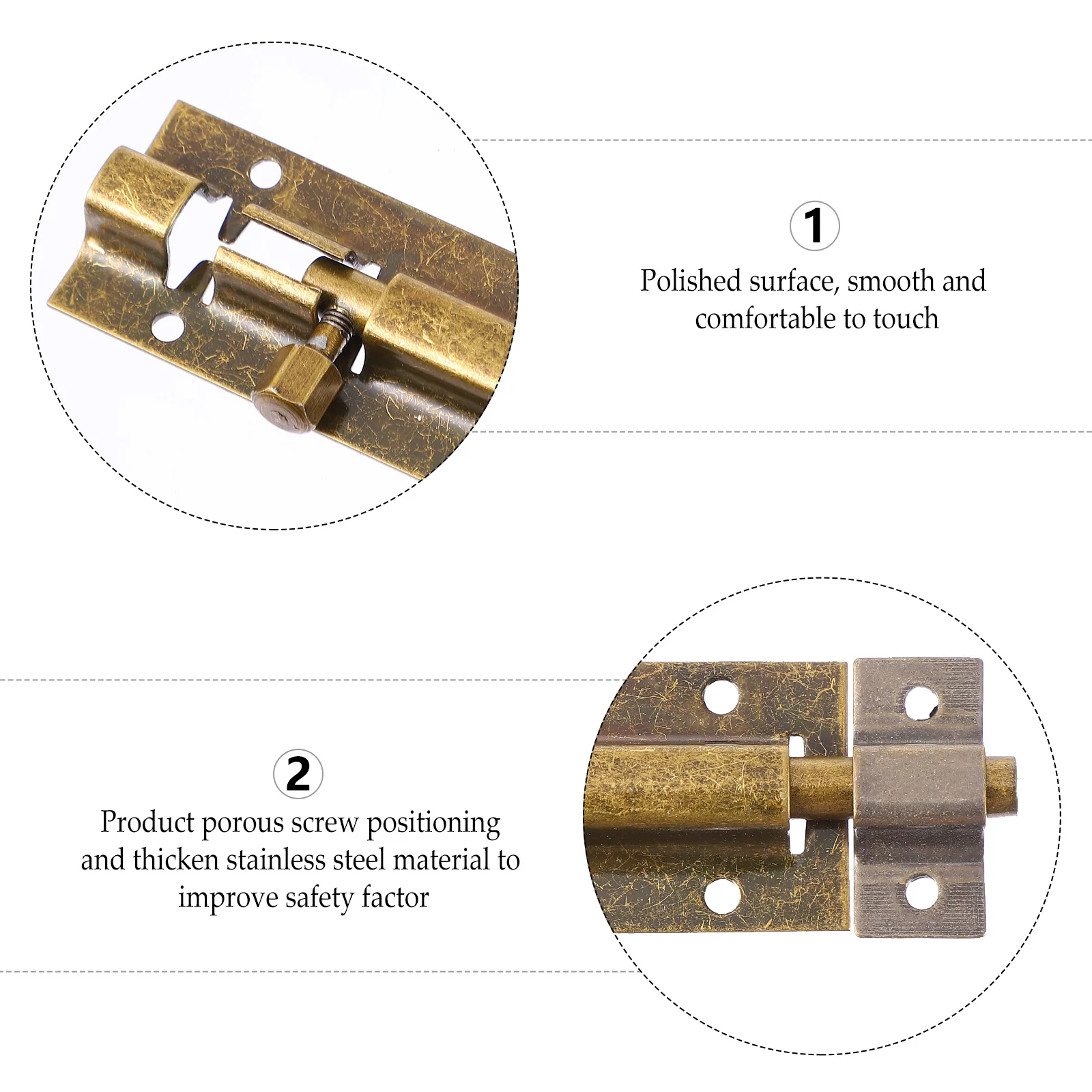 1

Polished surface, smooth and comfortable to touch

2

Product porous screw positioning and thicken stainless steel material to improve safety factor