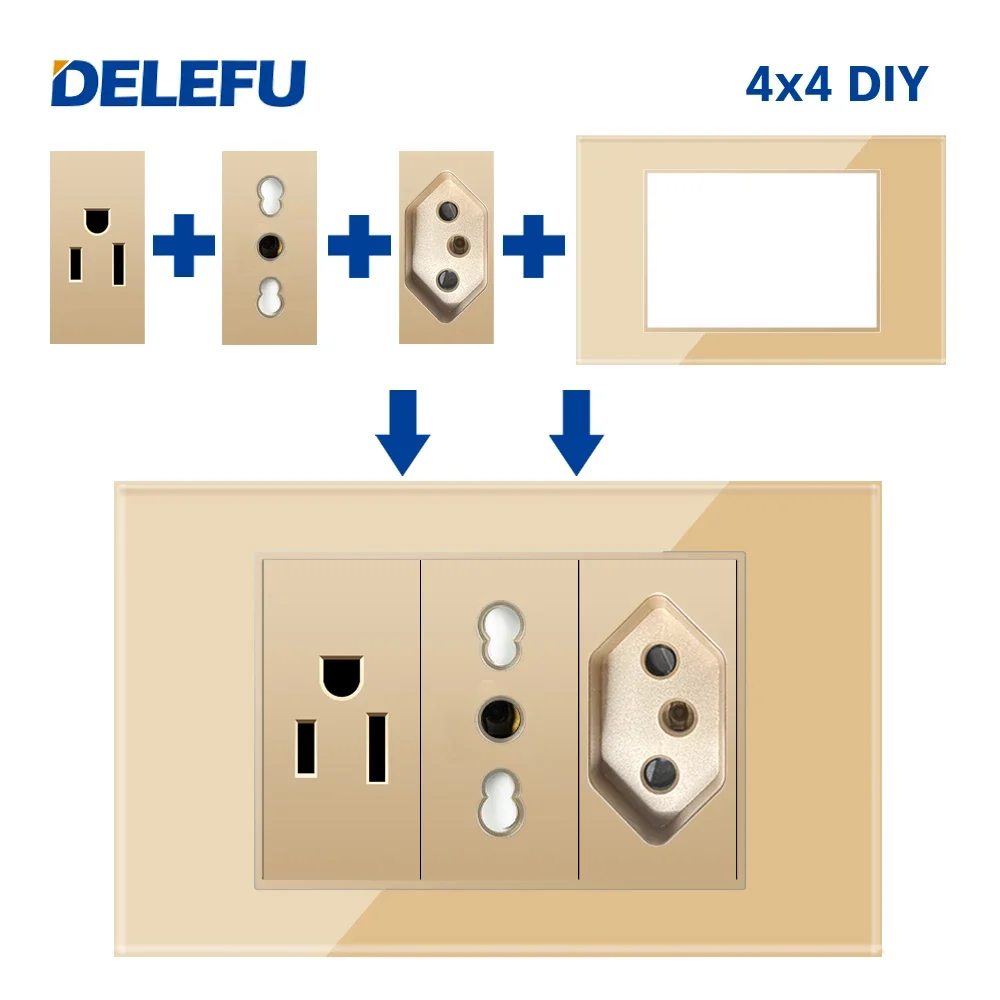 DELEFU

4x4 DIY