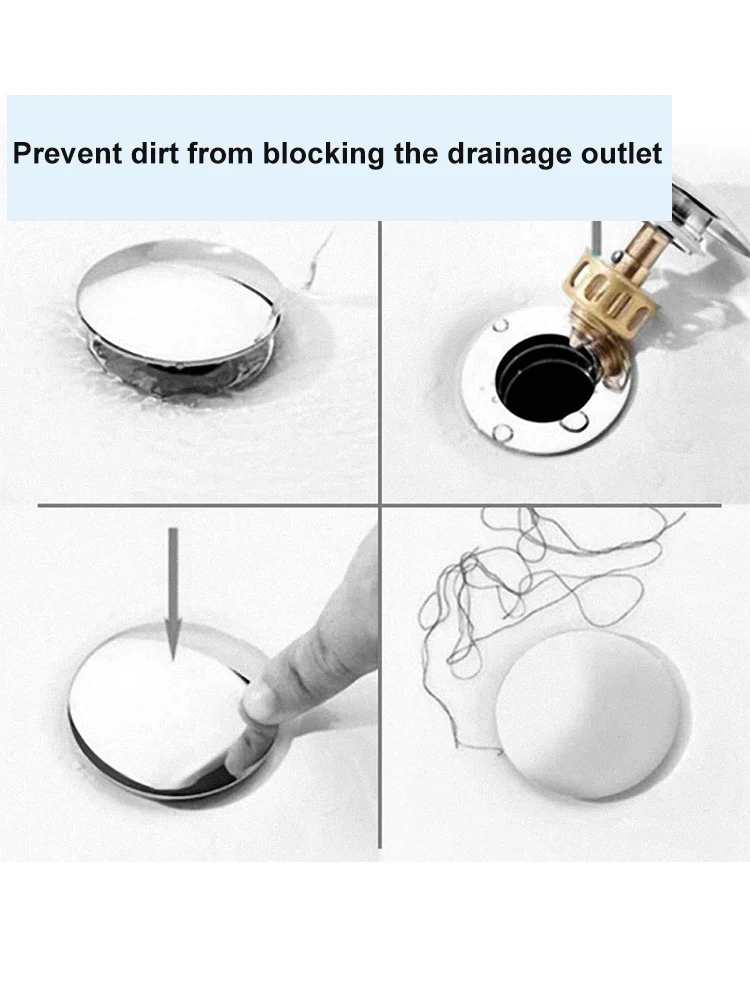 Prevent dirt from blocking the drainage outlet