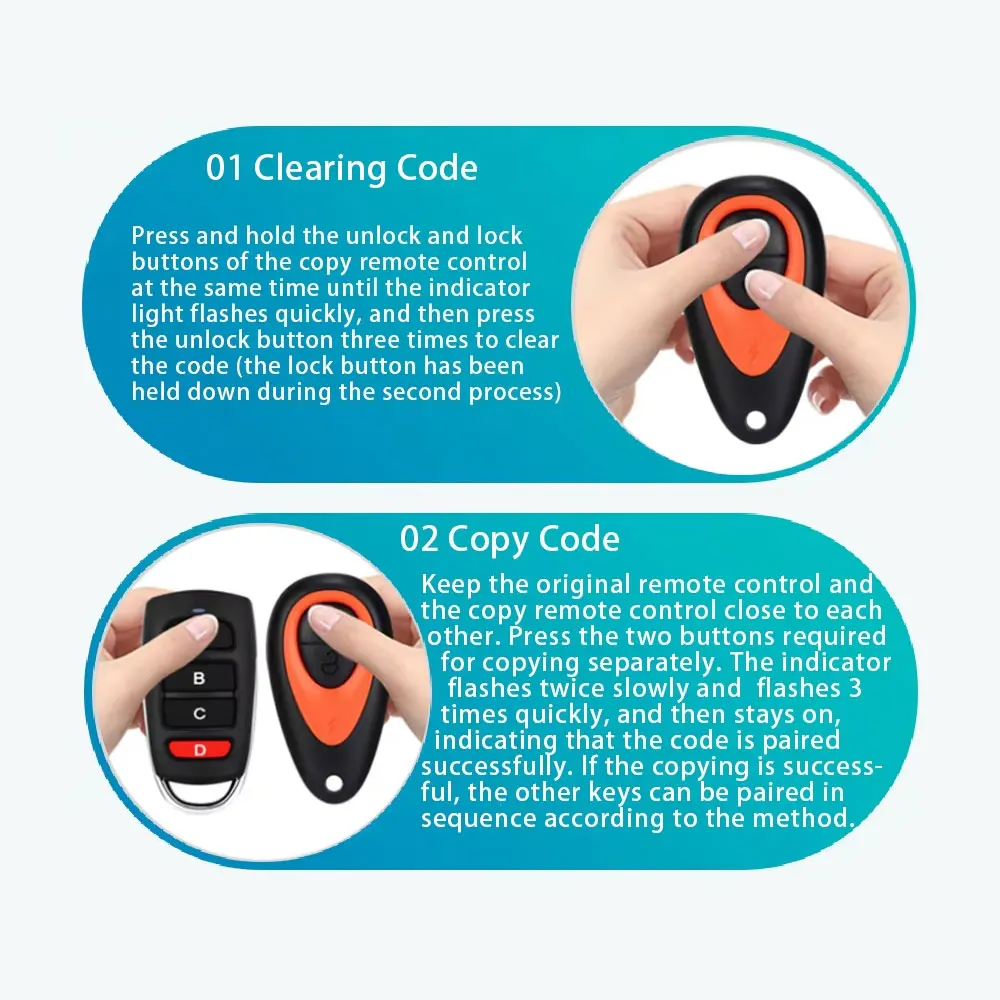 01 Clearing Code

Press and hold the unlock and lock buttons of the copy remote control at the same time until the indicator light flashes quickly, and then press the unlock button three times to clear the code (the lock button has been held down during the second process)

02 Copy Code

Keep the original remote control and the copy remote control close to each other. Press the two buttons required for copying separately. The indicator flashes twice slowly and flashes 3 times quickly, and then stays on, indicating that the code is paired successfully. If the copying is successful, the other keys can be paired in sequence according to the method.

B
C
D