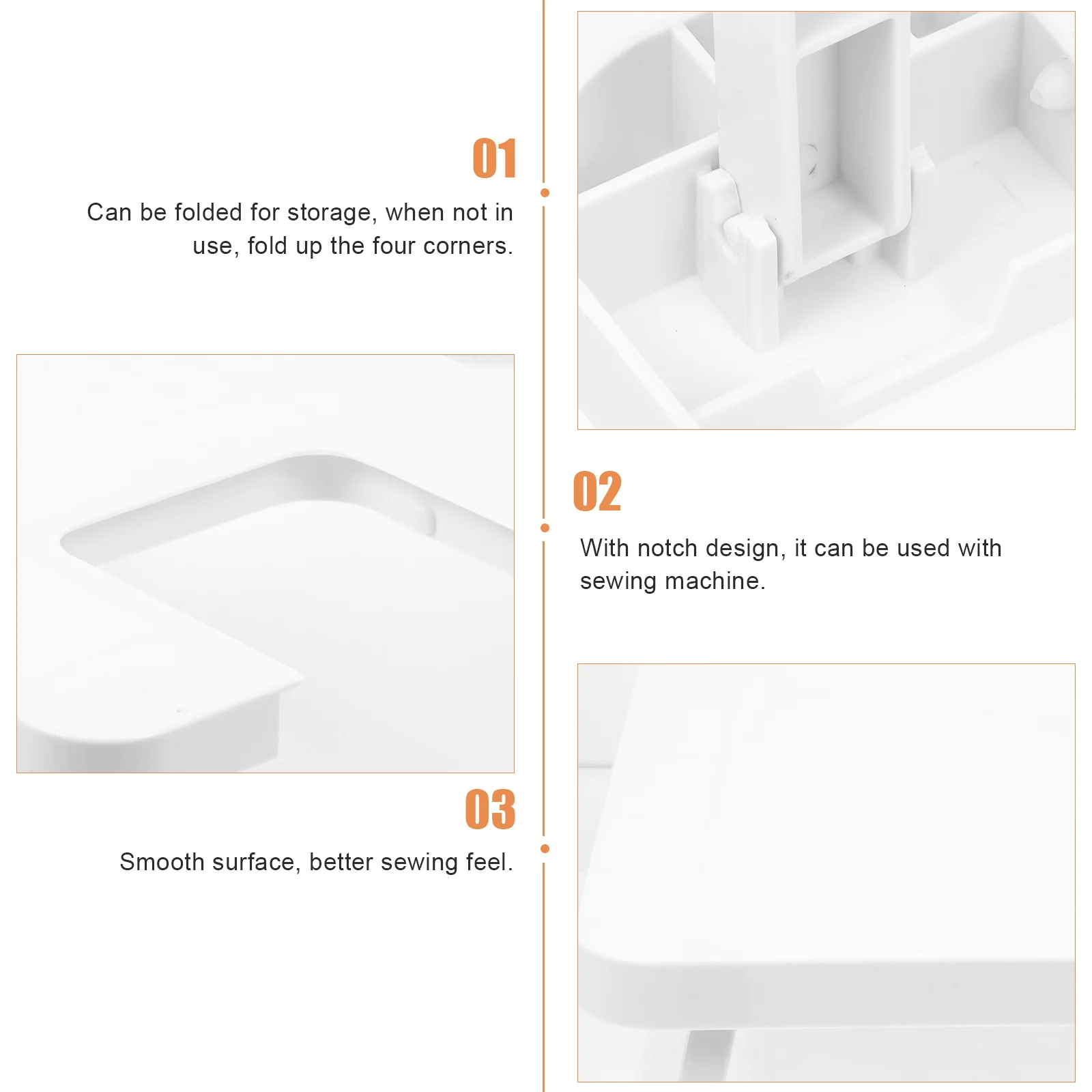 01

Can be folded for storage, when not in use, fold up the four corners.

02

With notch design, it can be used with sewing machine.

03

Smooth surface, better sewing feel.