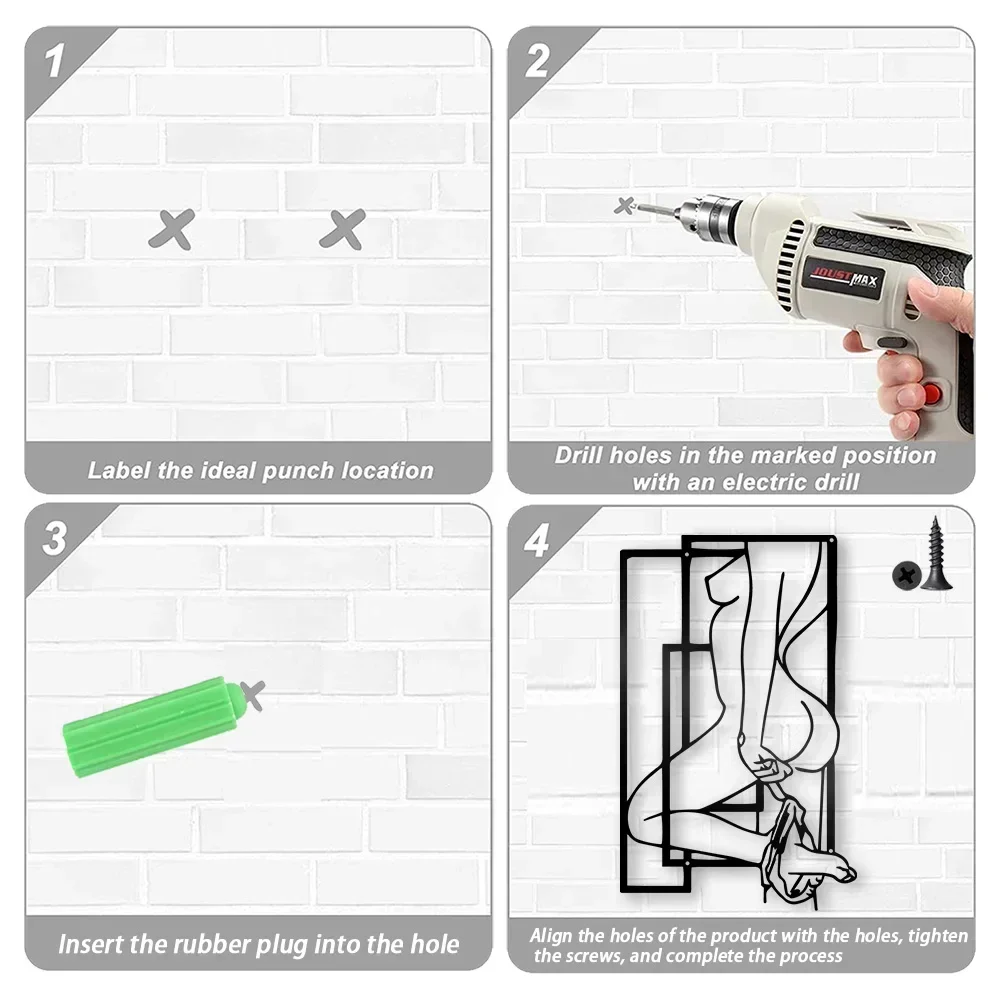 1

Label the ideal punch location

2

JOUSTMAX

Drill holes in the marked position with an electric drill

3

Insert the rubber plug into the hole

4

Align the holes of the product with the holes, tighten the screws, and complete the process