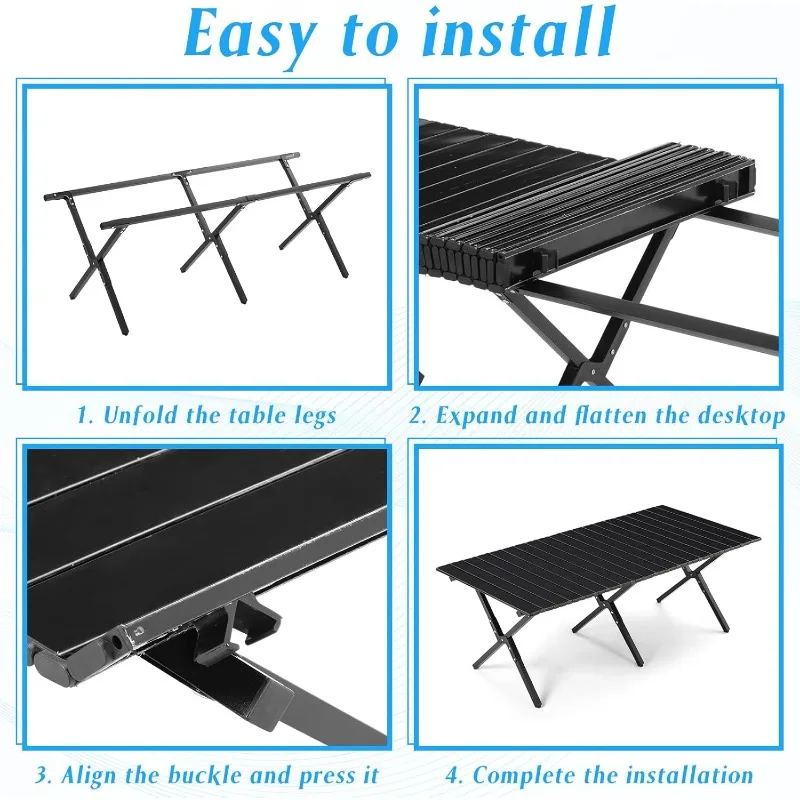 Easy to install

1. Unfold the table legs

2. Expand and flatten the desktop

3. Align the buckle and press it

4. Complete the installation