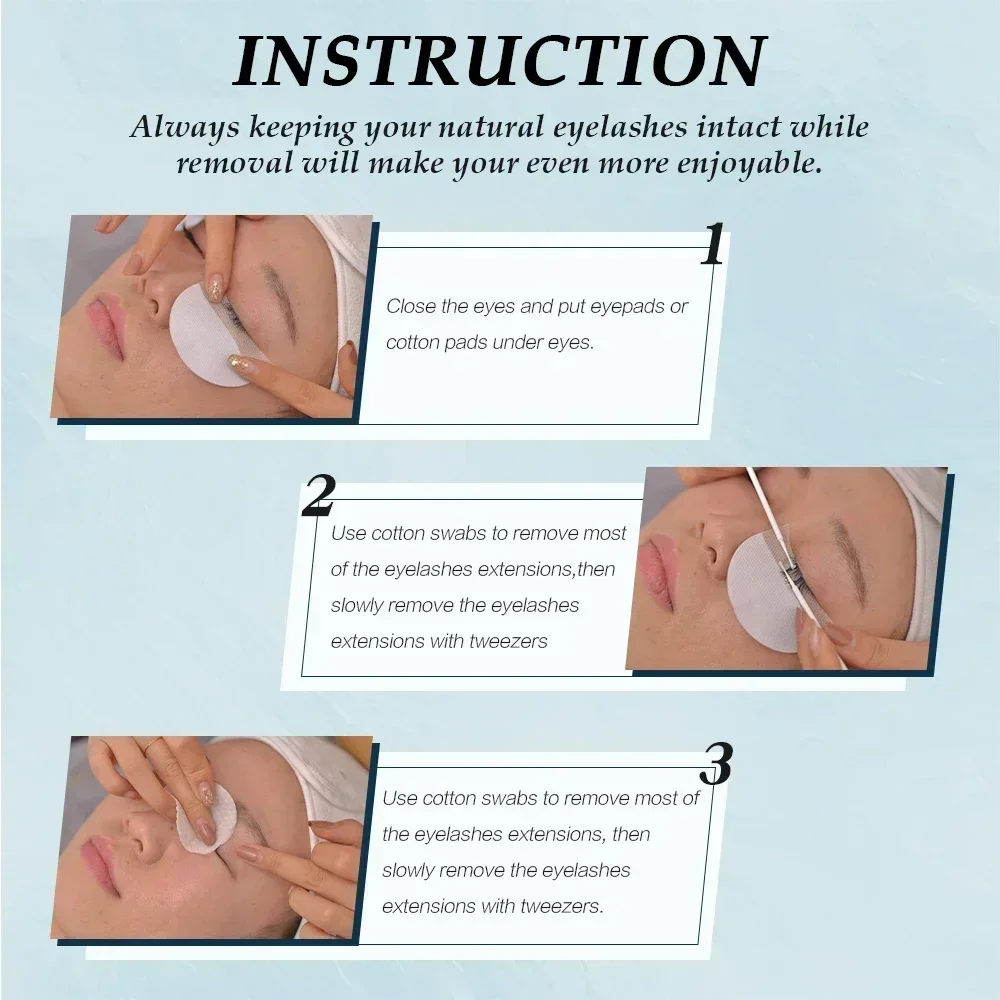 INSTRUCTION

Always keeping your natural eyelashes intact while removal will make your even more enjoyable.

1

Close the eyes and put eyepads or cotton pads under eyes.

2

Use cotton swabs to remove most of the eyelashes extensions,then slowly remove the eyelashes extensions with tweezers

3

Use cotton swabs to remove most of the eyelashes extensions, then slowly remove the eyelashes extensions with tweezers.