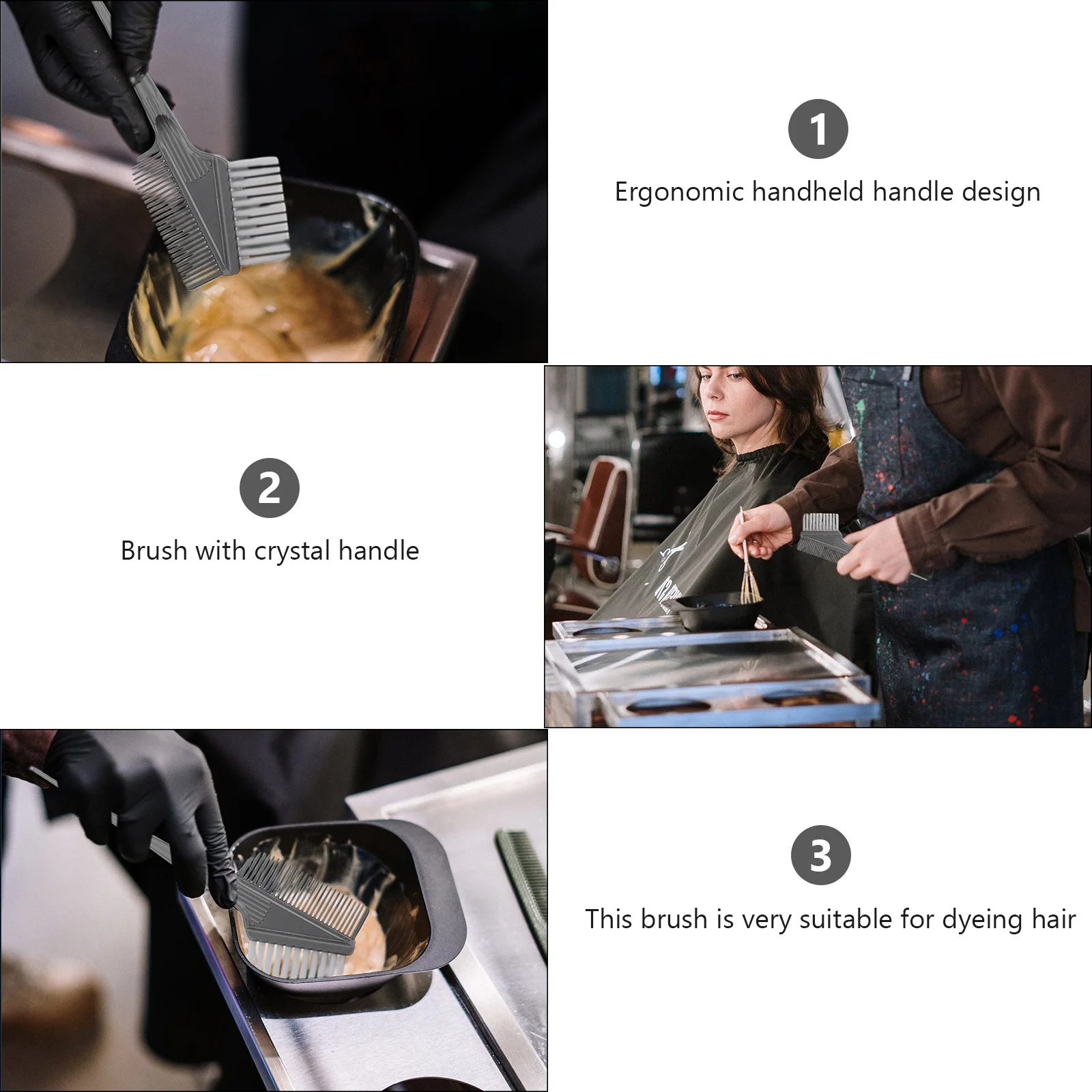 1
Ergonomic handheld handle design

2
Brush with crystal handle

3
This brush is very suitable for dyeing hair