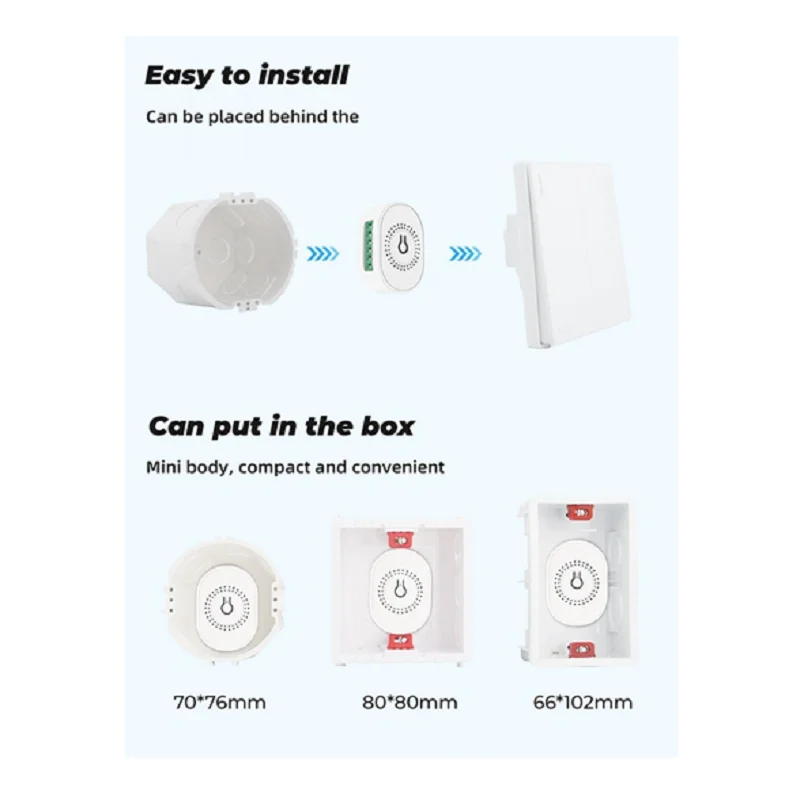 Easy to install

Can be placed behind the

Can put in the box

Mini body, compact and convenient

70*76mm

80*80mm

66*102mm