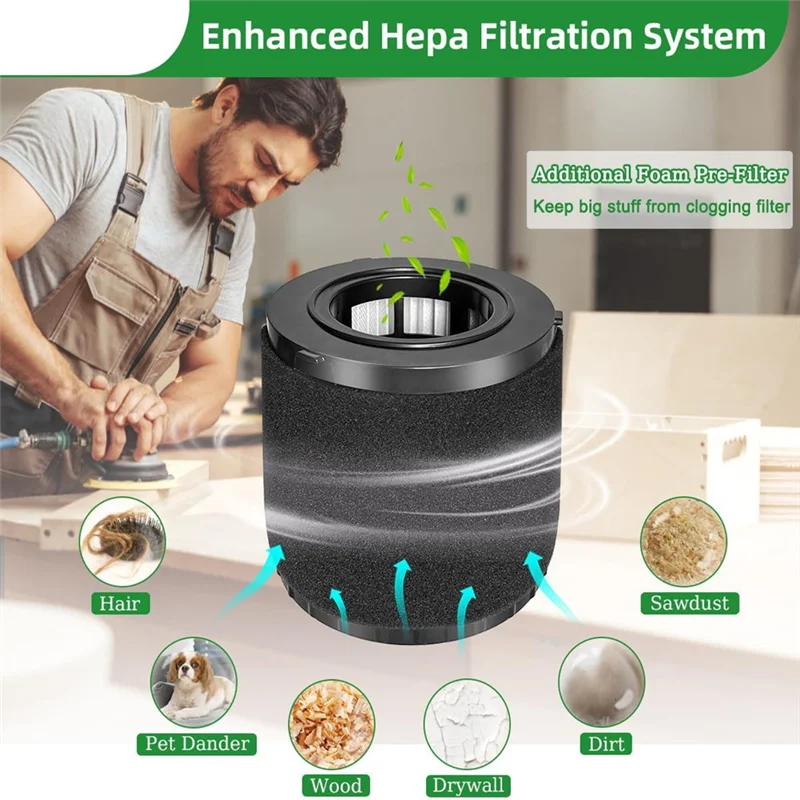 Enhanced Hepa Filtration System

Additional Foam Pre-Filter
Keep big stuff from clogging filter

Hair

Sawdust

Pet Dander

Wood

Drywall

Dirt