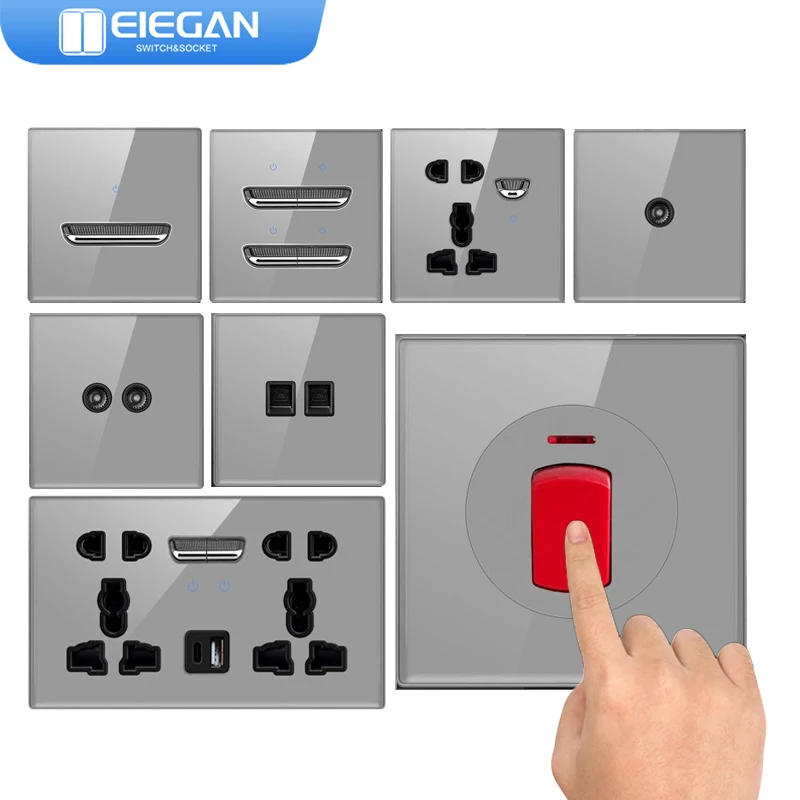 EIEGAN
SWITCH&SOCKET