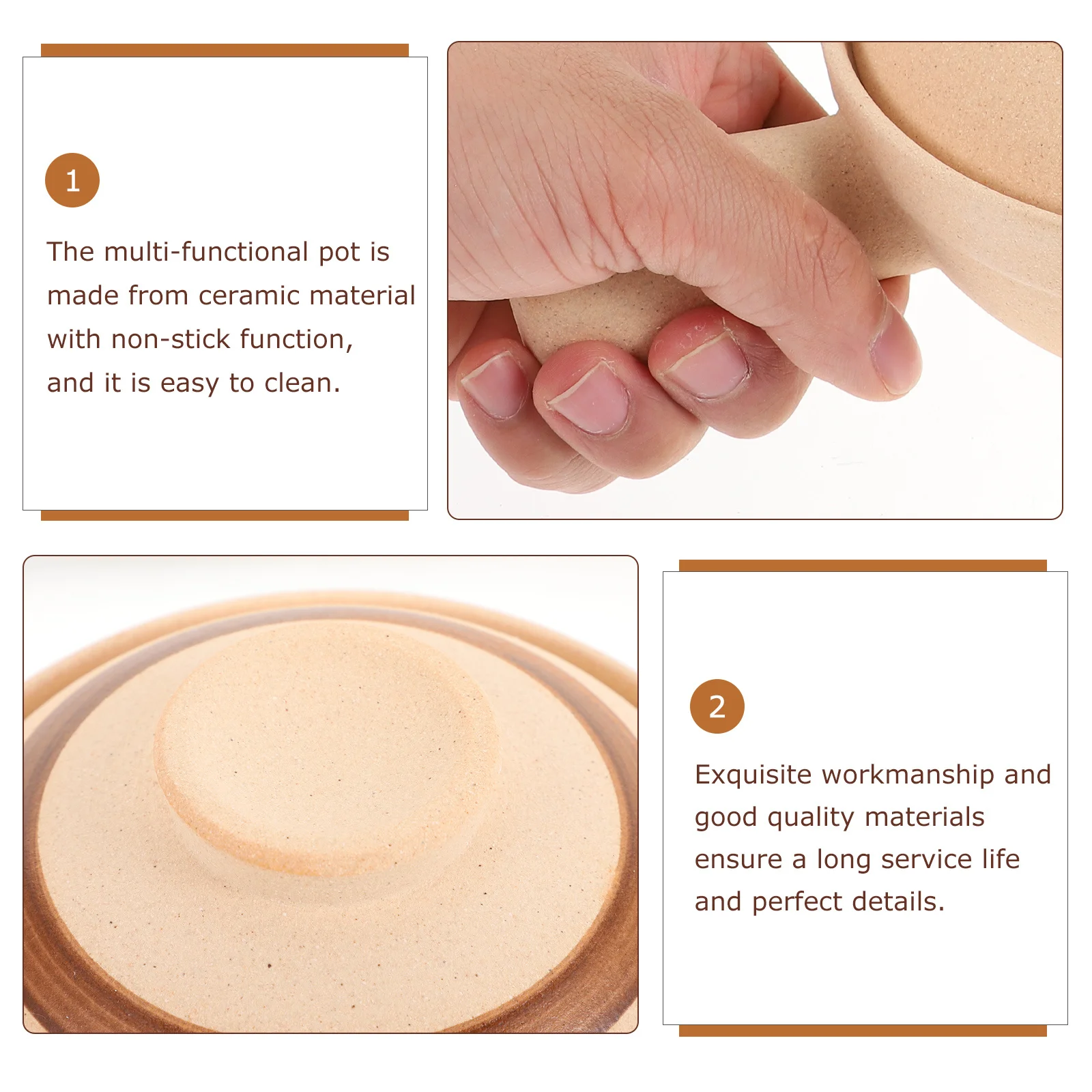 1

The multi-functional pot is made from ceramic material with non-stick function, and it is easy to clean.

2

Exquisite workmanship and good quality materials ensure a long service life and perfect details.