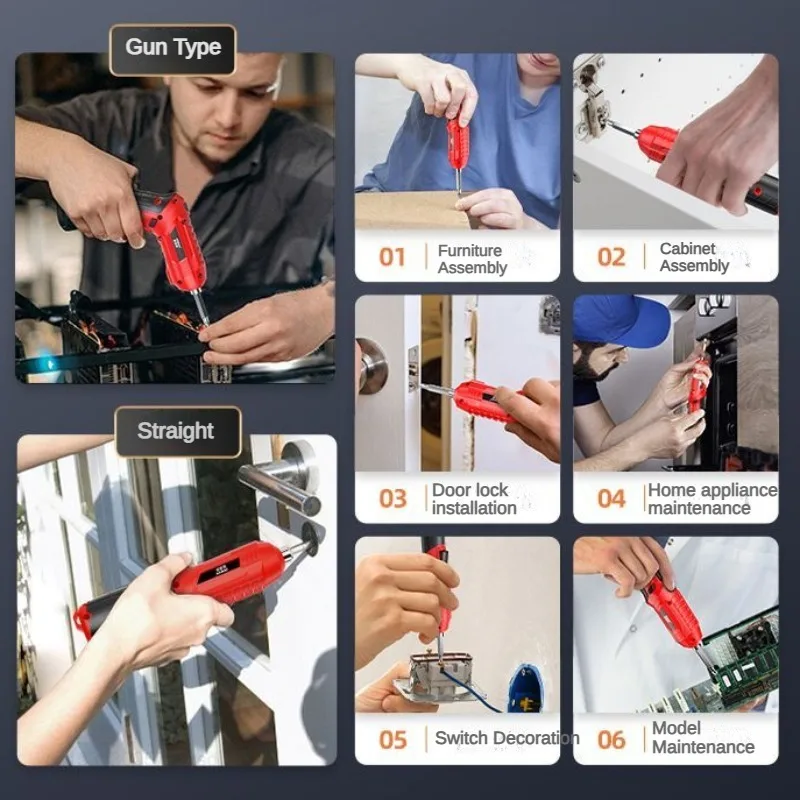 Gun Type

Straight

01 Furniture Assembly

02 Cabinet Assembly

03 Door lock installation

04 Home appliance maintenance

05 Switch Decoration

06 Model Maintenance