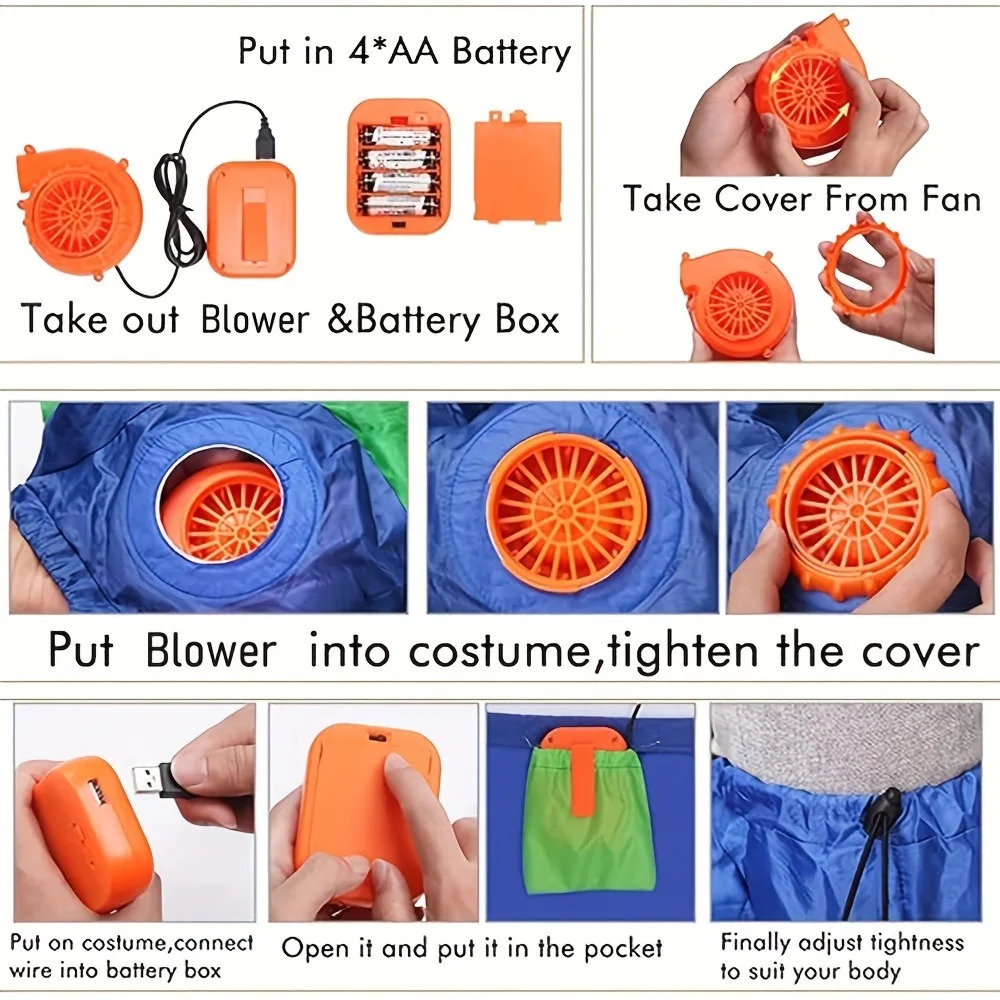 Put in 4*AA Battery

Take out Blower &Battery Box

Take Cover From Fan

Put Blower into costume,tighten the cover

Put on costume,connect wire into battery box

Open it and put it in the pocket

Finally adjust tightness to suit your body