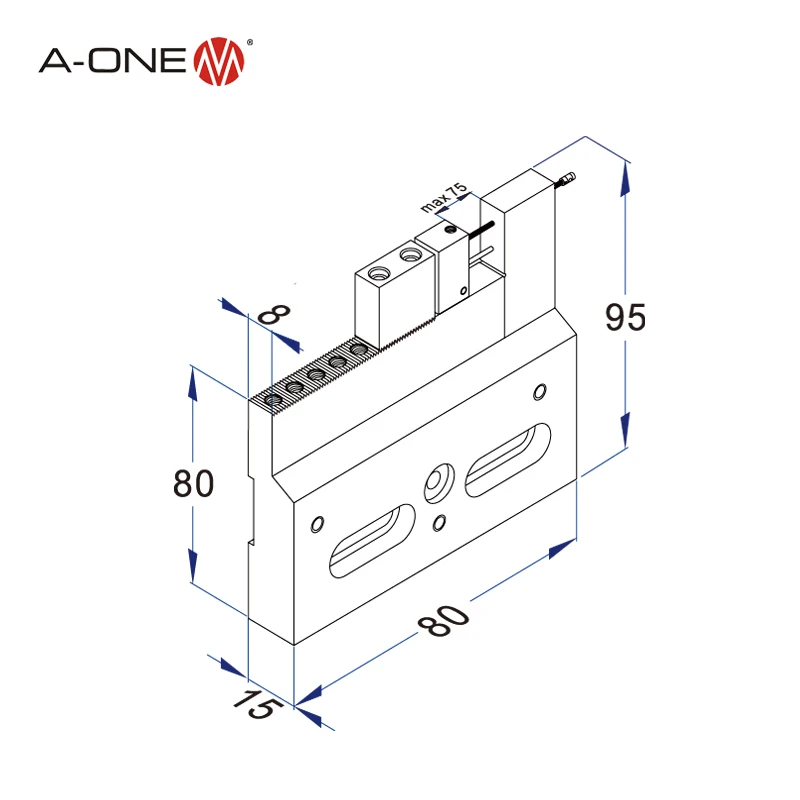 A-ONE®

max 75

8

95

80

80

15