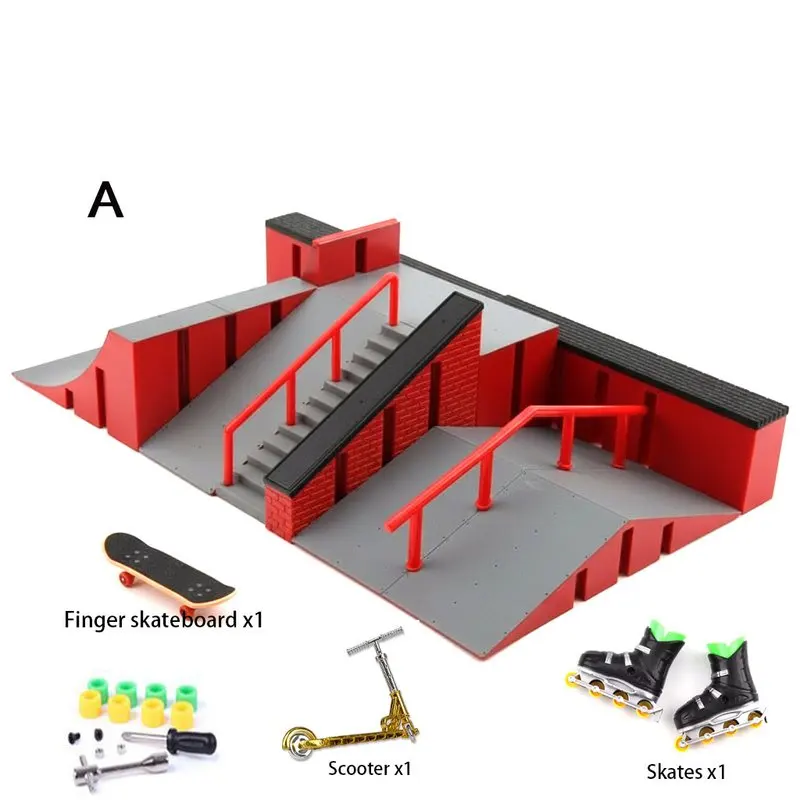 A

Finger skateboard x1

Scooter x1

Skates x1