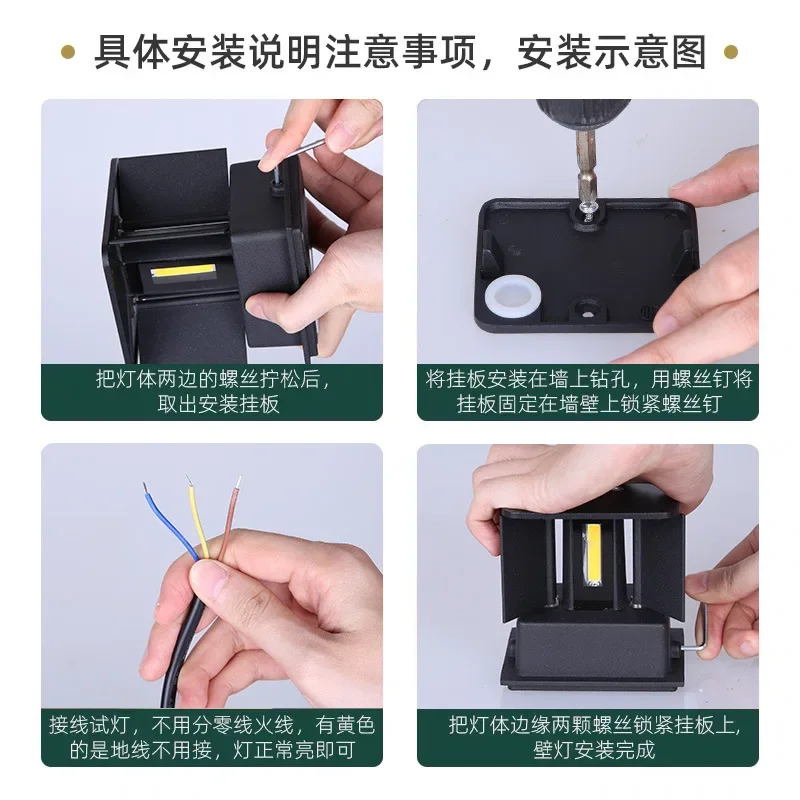 具体安装说明注意事项，安装示意图

把灯体两边的螺丝拧松后，取出安装挂板

将挂板安装在墙上钻孔，用螺丝钉将挂板固定在墙壁上锁紧螺丝钉

接线试灯，不用分零线火线，有黄色的是地线不用接，灯正常亮即可

把灯体边缘两颗螺丝锁紧挂板上，壁灯安装完成