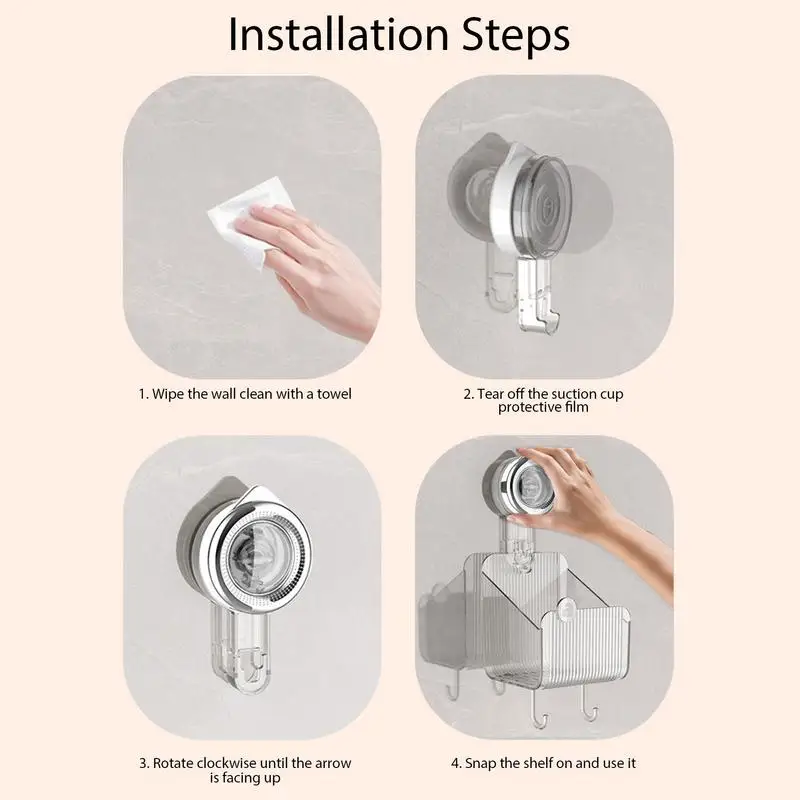 Installation Steps

1. Wipe the wall clean with a towel

2. Tear off the suction cup protective film

3. Rotate clockwise until the arrow is facing up

4. Snap the shelf on and use it