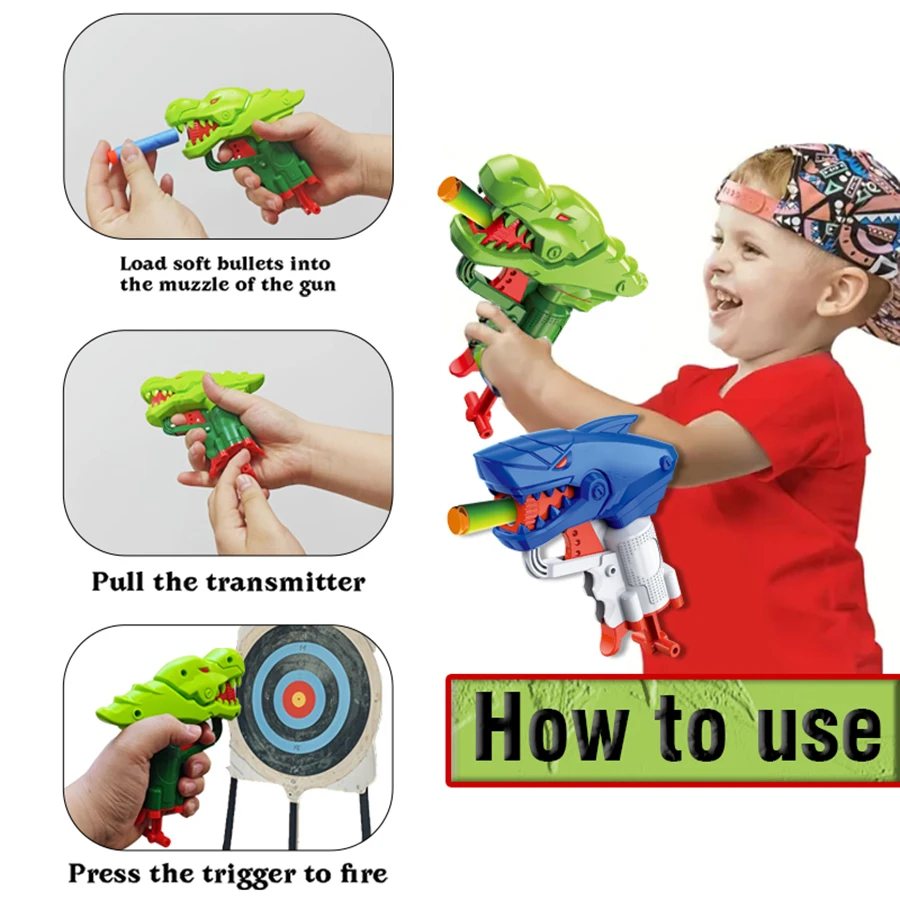 Load soft bullets into the muzzle of the gun

Pull the transmitter

Press the trigger to fire

How to use