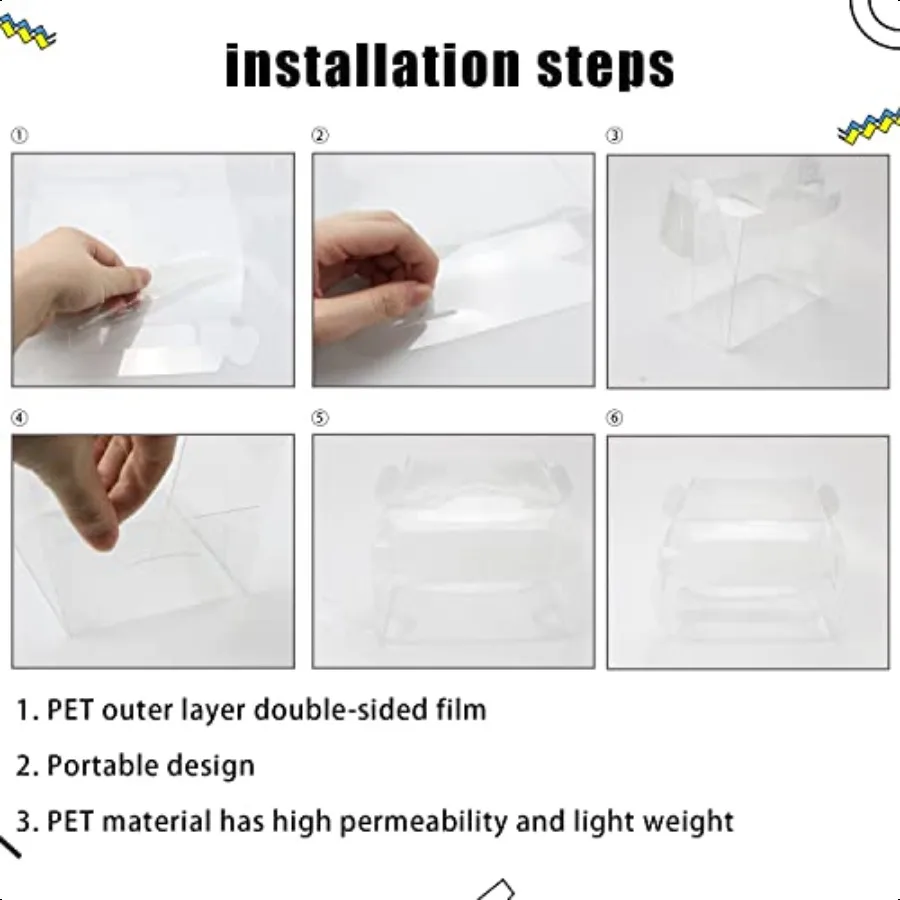 installation steps

①

②

③

④

⑤

⑥

1. PET outer layer double-sided film

2. Portable design

3. PET material has high permeability and light weight