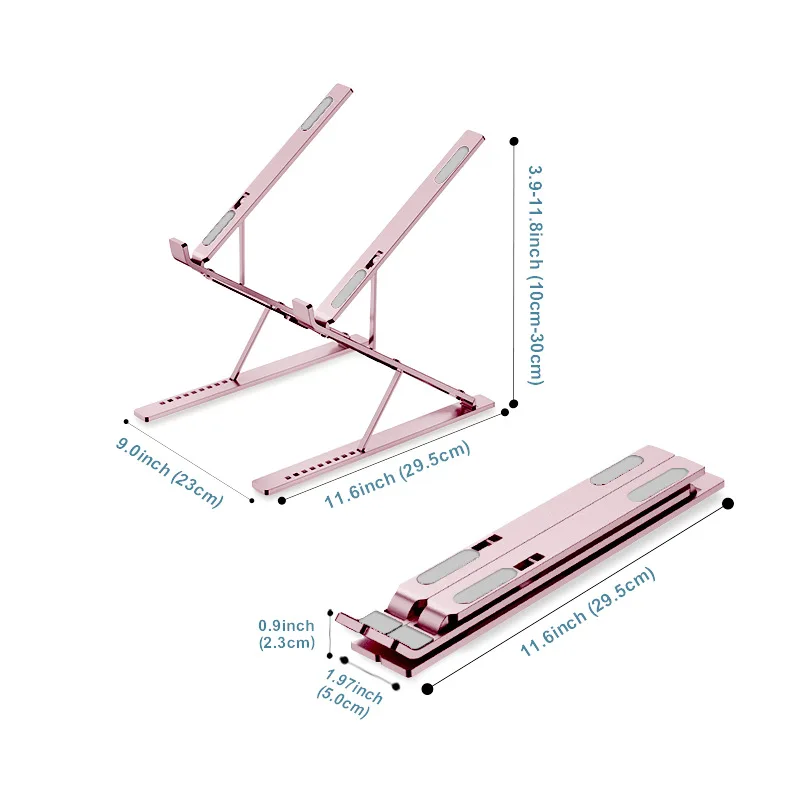 3.9-11.8inch (10cm-30cm)

9.0inch (23cm)

11.6inch (29.5cm)

0.9inch
(2.3cm)

1.97inch
(5.0cm)

11.6inch (29.5cm)