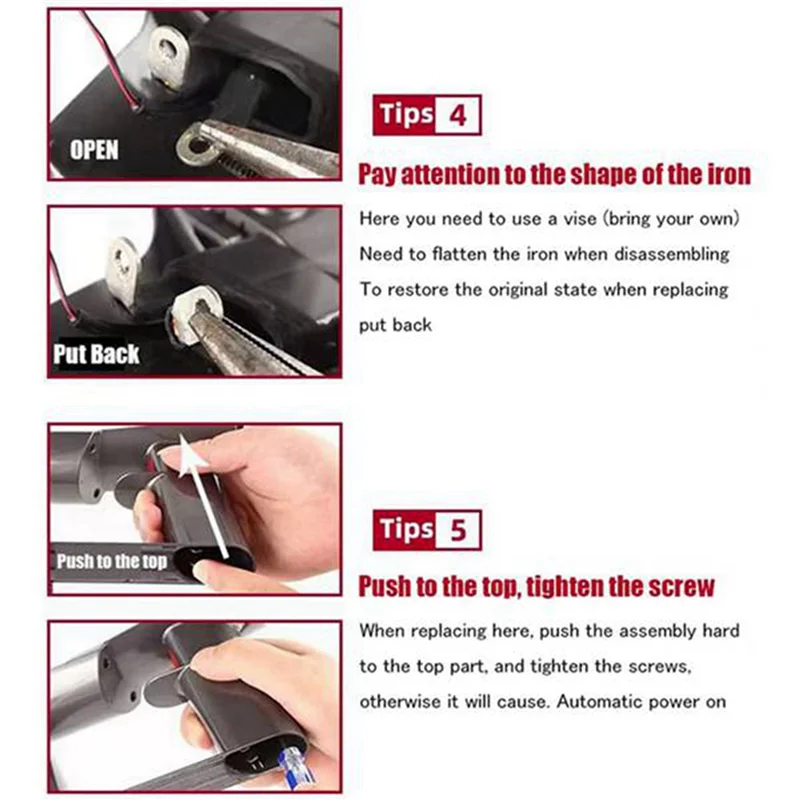 OPEN

Put Back

Tips 4

Pay attention to the shape of the iron

Here you need to use a vise (bring your own) Need to flatten the iron when disassembling To restore the original state when replacing put back

Push to the top

Tips 5

Push to the top, tighten the screw

When replacing here, push the assembly hard to the top part, and tighten the screws, otherwise it will cause. Automatic power on